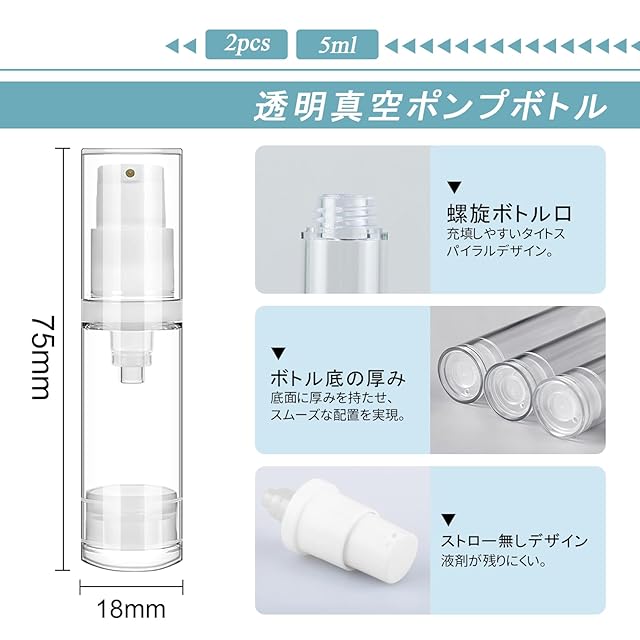 2pcs
5ml
透明真空ポンプボトル

75mm
18mm

▼
螺旋ボトル口
充填しやすいタイトスパイラルデザイン。

▼
ボトル底の厚み
底面に厚みを持たせ、スムーズな配置を実現。

▼
ストロー無しデザイン
液剤が残りにくい。