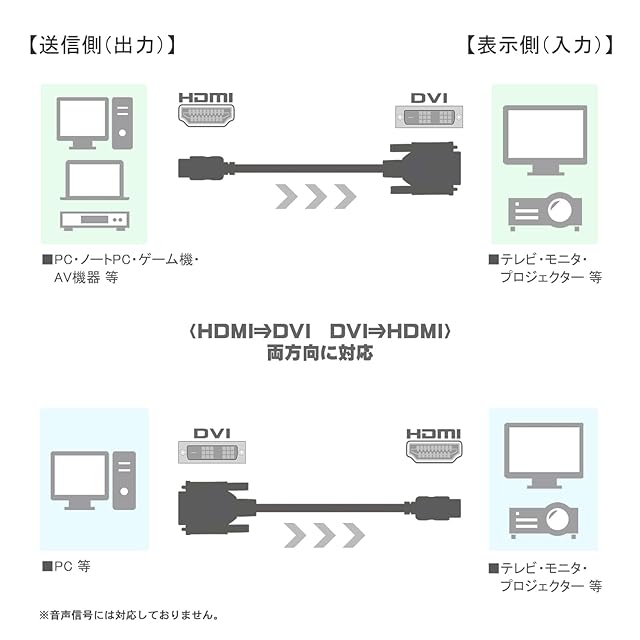 【送信側（出力）】

【表示側（入力）】

HDMI

DVI

■PC・ノートPC・ゲーム機・AV機器 等

■テレビ・モニタ・プロジェクター 等

〈HDMI⇒DVI　DVI⇒HDMI〉
両方向に対応

DVI

HDMI

■PC 等

■テレビ・モニタ・プロジェクター 等

※音声信号には対応しておりません。