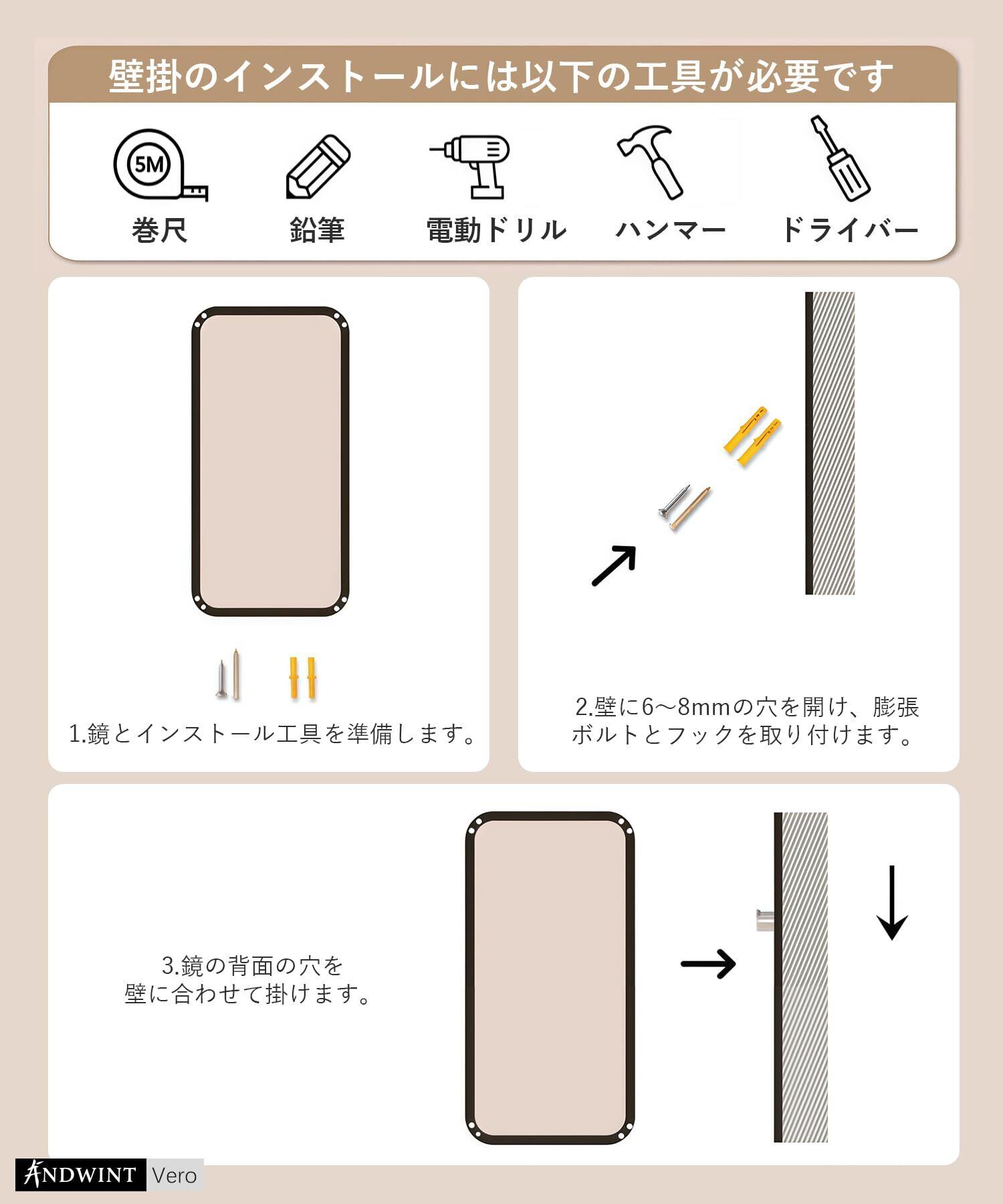 壁掛のインストールには以下の工具が必要です

5M

巻尺

鉛筆

電動ドリル

ハンマー

ドライバー

1.鏡とインストール工具を準備します。

2.壁に6～8mmの穴を開け、膨張ボルトとフックを取り付けます。

3.鏡の背面の穴を壁に合わせて掛けます。

ANDWINT Vero