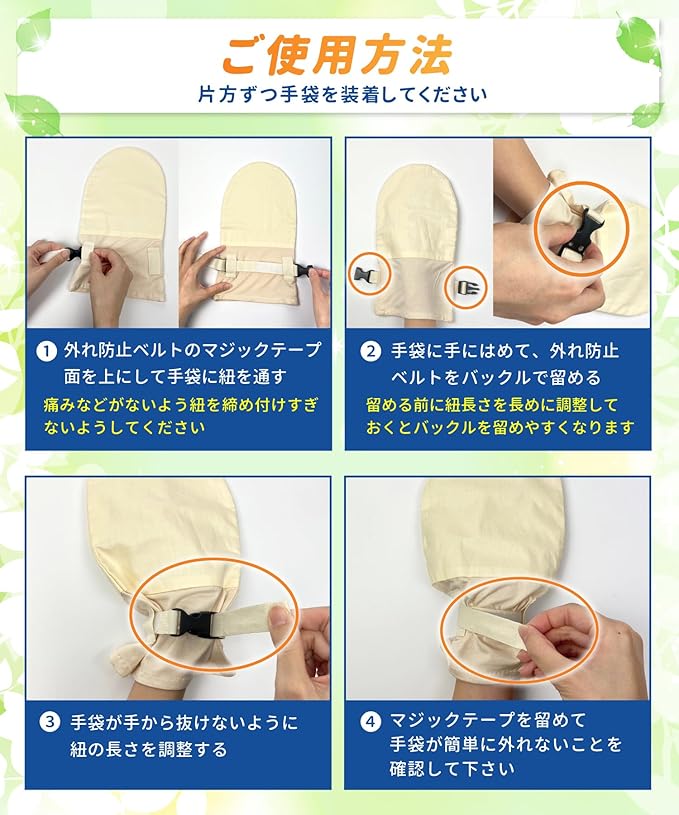 ご使用方法
片方ずつ手袋を装着してください

1 外れ防止ベルトのマジックテープ面を上にして手袋に紐を通す
痛みなどがないよう紐を締め付けすぎないようしてください

2 手袋に手にはめて、外れ防止ベルトをバックルで留める
留める前に紐長さを長めに調整しておくとバックルを留めやすくなります

3 手袋が手から抜けないように紐の長さを調整する

4 マジックテープを留めて手袋が簡単に外れないことを確認して下さい