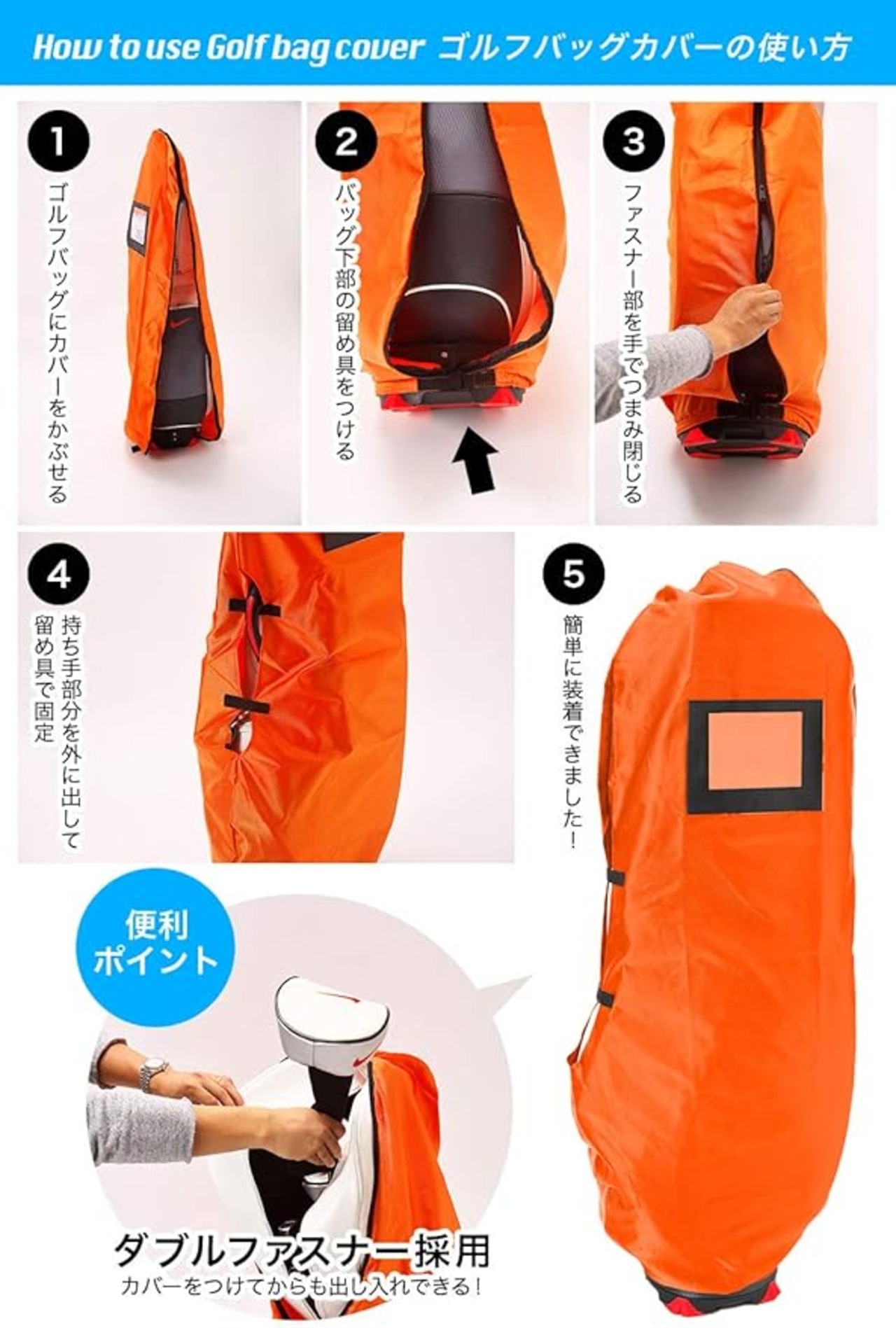 How to use Golf bag cover ゴルフバッグカバーの使い方

1
ゴルフバッグにカバーをかぶせる

2
バッグ下部の留め具をつける

3
ファスナー部を手でつまみ閉じる

4
持ち手部分を外に出して留め具で固定

5
簡単に装着できました！

便利ポイント

ダブルファスナー採用
カバーをつけてからも出し入れできる！