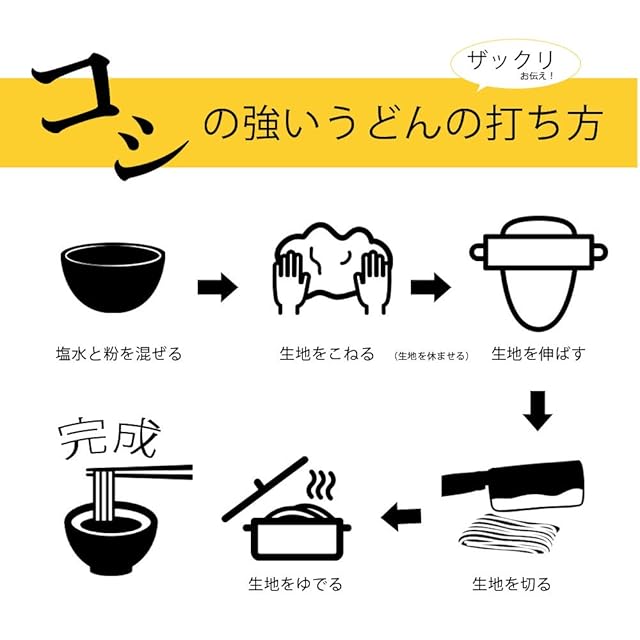 ザックリ
お伝え！

コシの強いうどんの打ち方

塩水と粉を混ぜる

生地をこねる

(生地を休ませる)

生地を伸ばす

生地を切る

生地をゆでる

完成