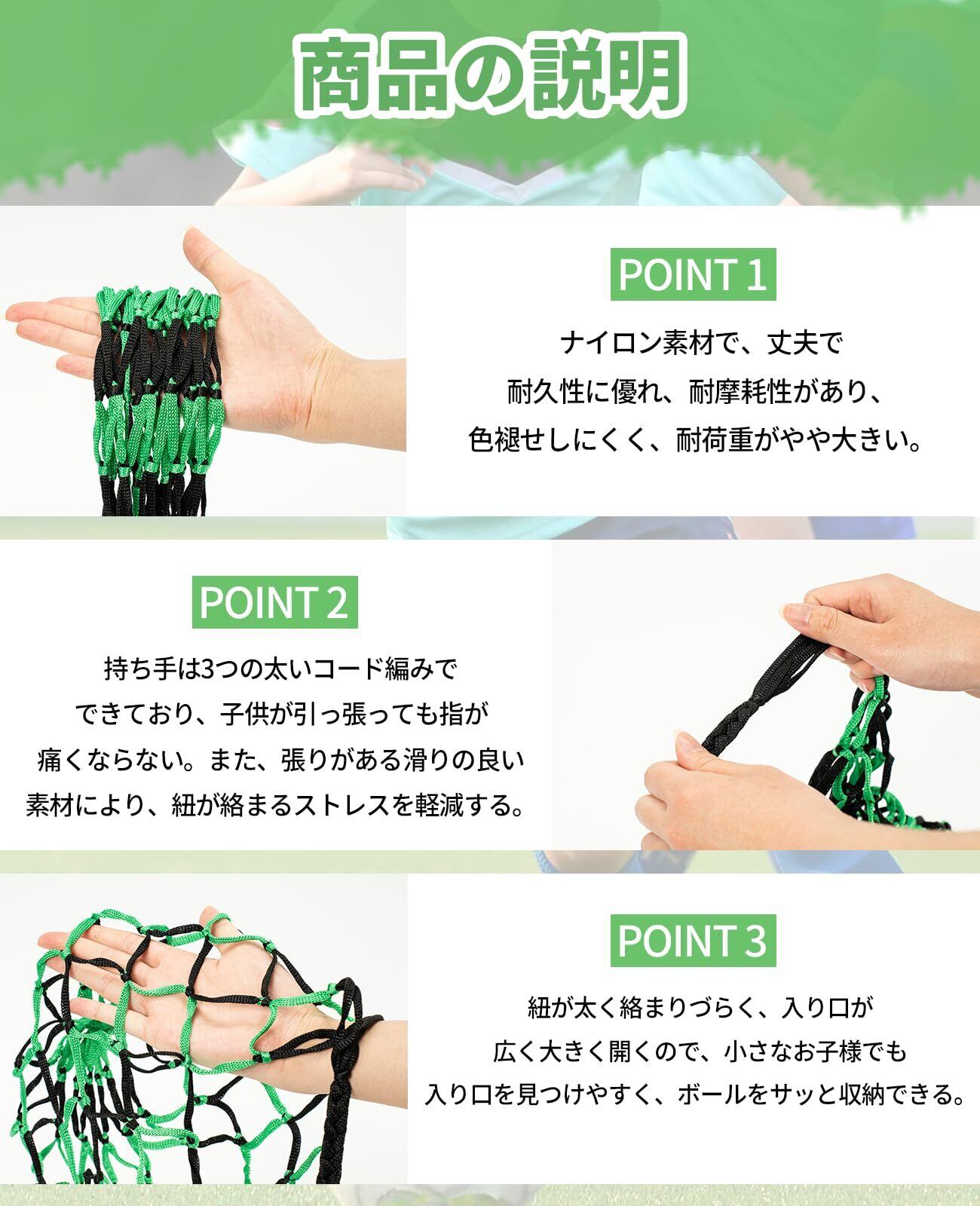 商品の説明

POINT 1

ナイロン素材で、丈夫で耐久性に優れ、耐摩耗性があり、色褪せしにくく、耐荷重がやや大きい。

POINT 2

持ち手は3つの太いコード編みでできており、子供が引っ張っても指が痛くならない。また、張りがある滑りの良い素材により、紐が絡まるストレスを軽減する。

POINT 3

紐が太く絡まりづらく、入り口が広く大きく開くので、小さなお子様でも入り口を見つけやすく、ボールをサッと収納できる。