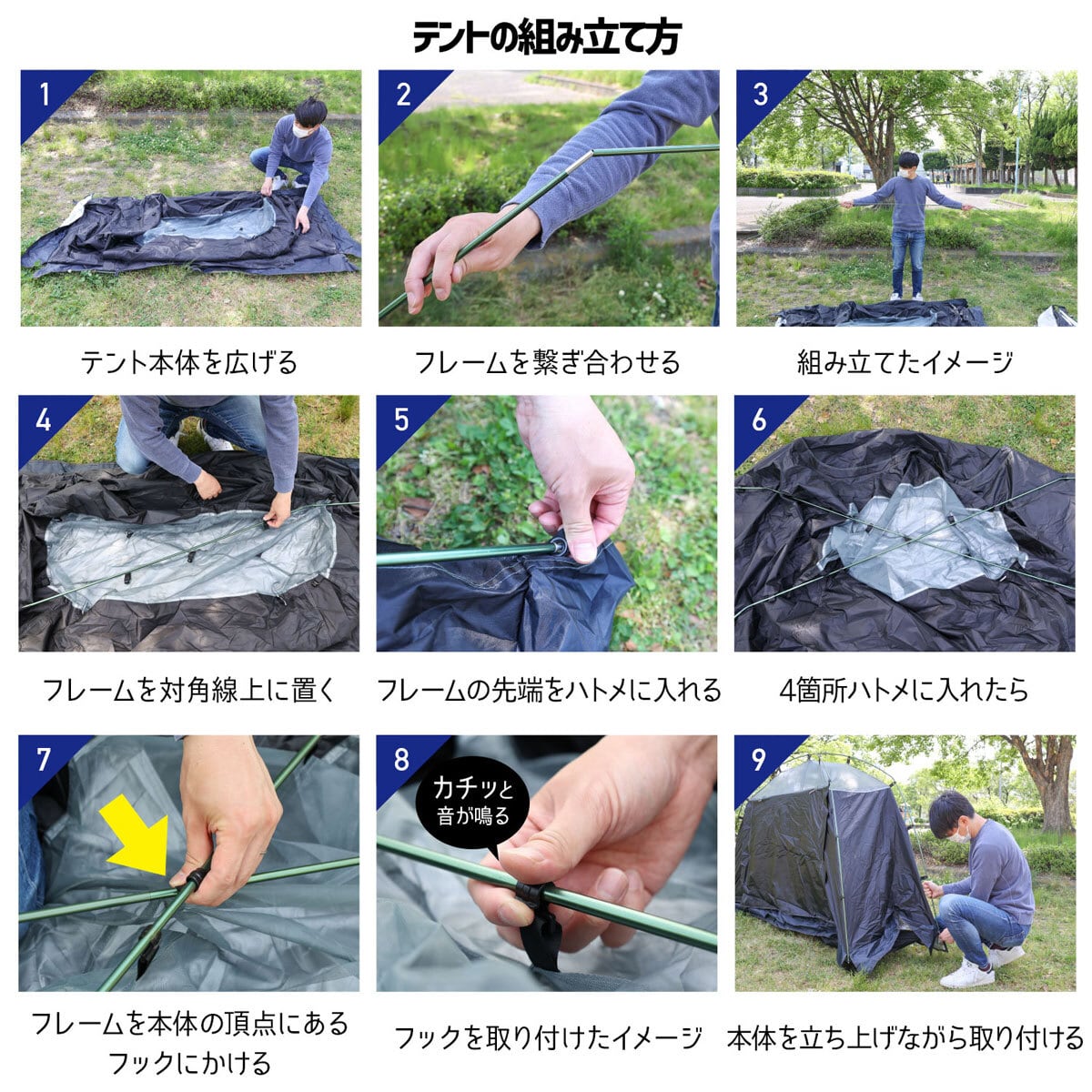 テントの組み立て方

1
テント本体を広げる

2
フレームを繋ぎ合わせる

3
組み立てたイメージ

4
フレームを対角線上に置く

5
フレームの先端をハトメに入れる

6
4箇所ハトメに入れたら

7
フレームを本体の頂点にあるフックにかける

8
カチッと音が鳴る
フックを取り付けたイメージ

9
本体を立ち上げながら取り付ける