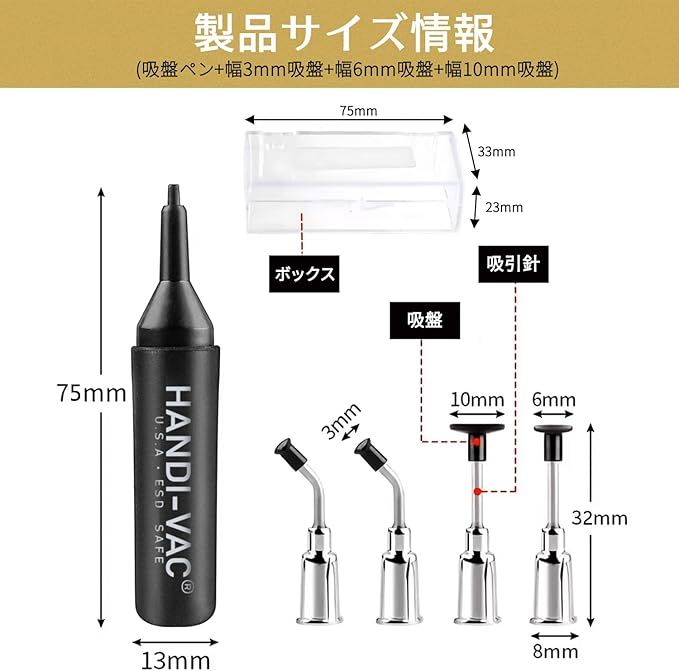 製品サイズ情報
(吸盤ペン+幅3mm吸盤+幅6mm吸盤+幅10mm吸盤)

75mm
33mm
23mm

ボックス
吸引針
吸盤

75mm

HANDI-VAC®
U.S.A • ESD SAFE

3mm
10mm
6mm
32mm

13mm
8mm