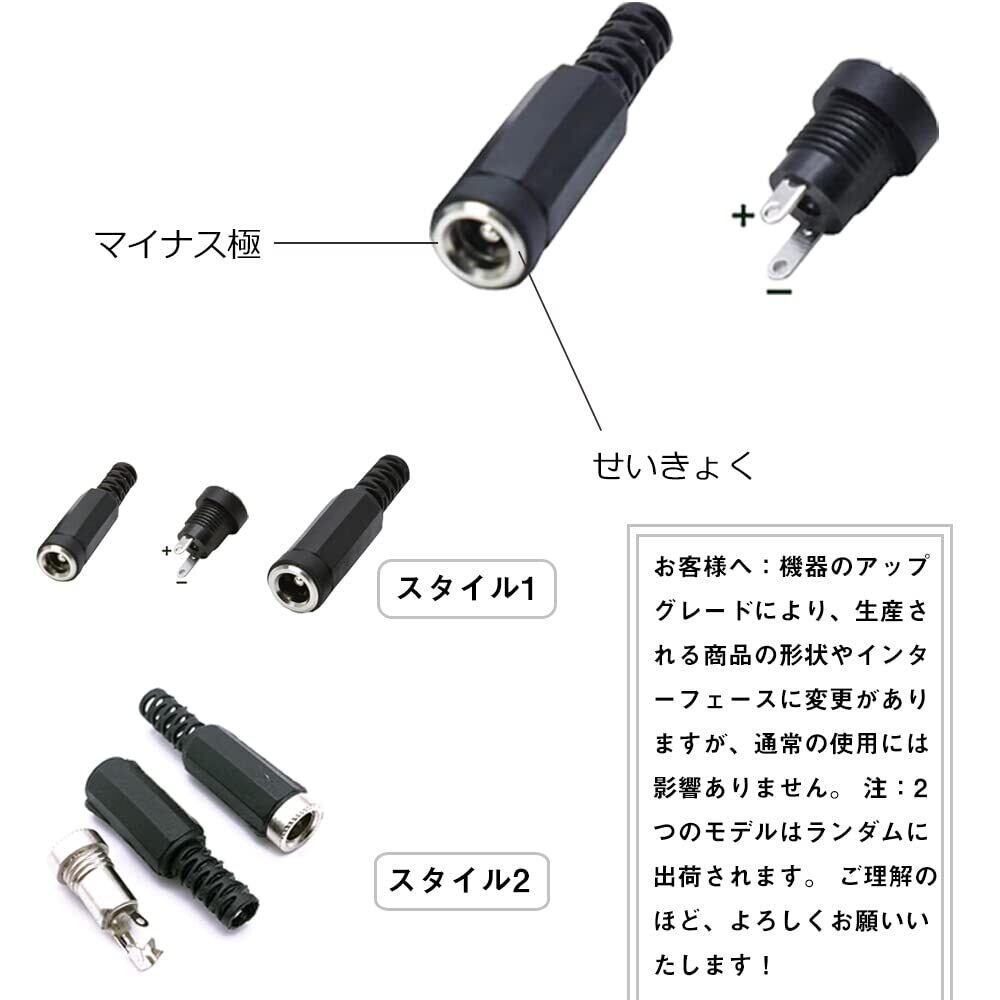 マイナス極

+
−

せいきょく

+
−

スタイル1

スタイル2

お客様へ：機器のアップグレードにより、生産される商品の形状やインターフェースに変更がありますが、通常の使用には影響ありません。 注：2つのモデルはランダムに出荷されます。 ご理解のほど、よろしくお願いいたします！