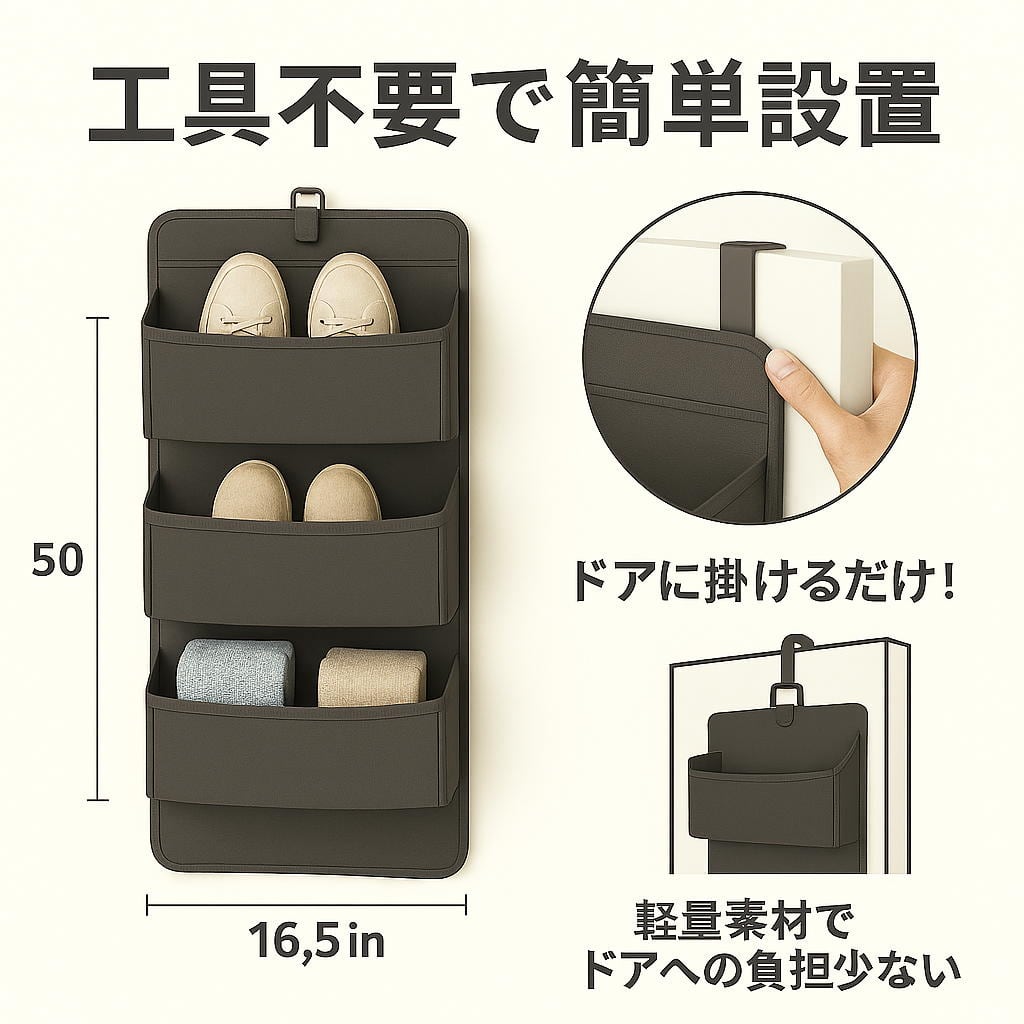 工具不要で簡単設置

50

16,5 in

ドアに掛けるだけ！

軽量素材で
ドアへの負担少ない