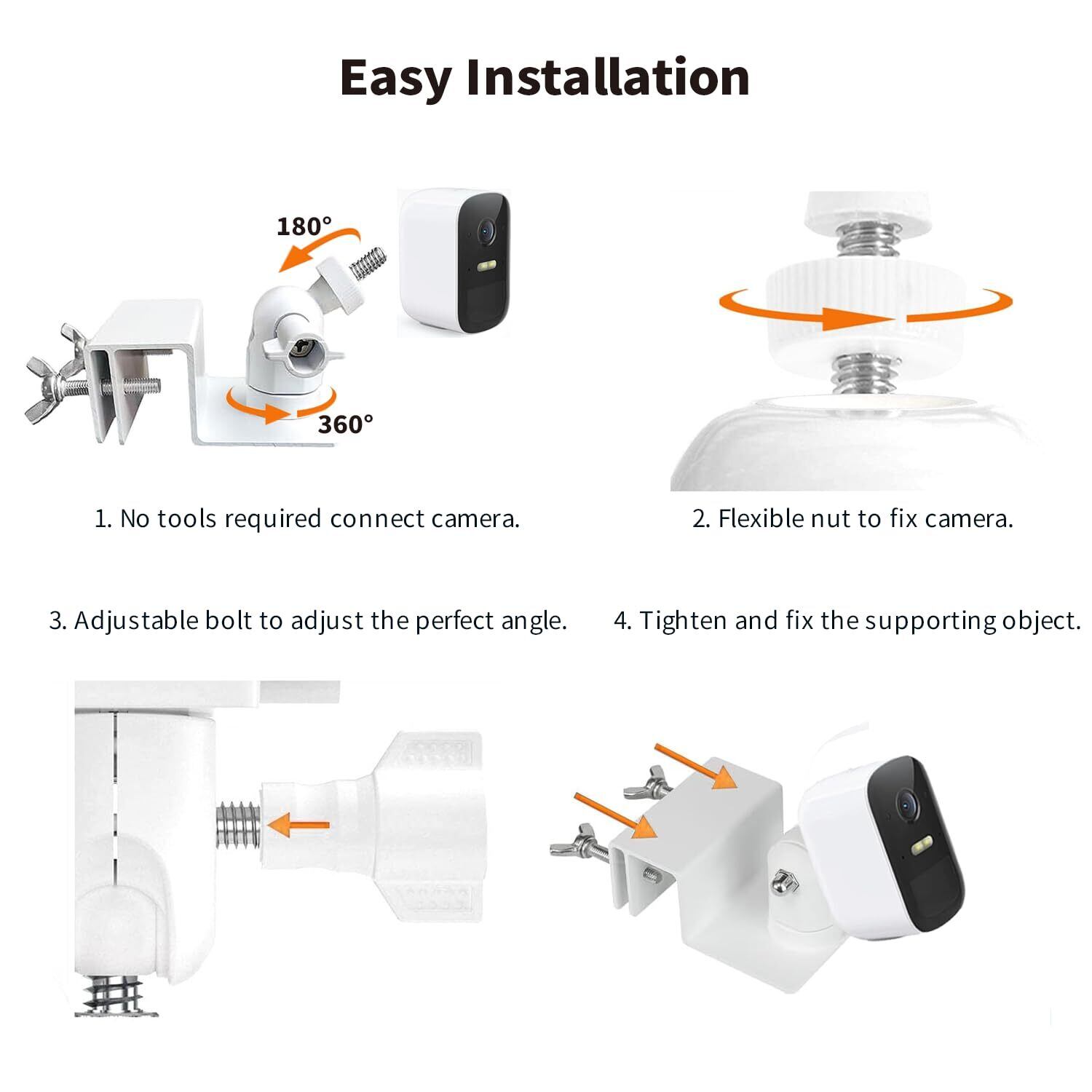 Easy Installation

180°

360°

1. No tools required connect camera.

2. Flexible nut to fix camera.

3. Adjustable bolt to adjust the perfect angle.

4. Tighten and fix the supporting object.