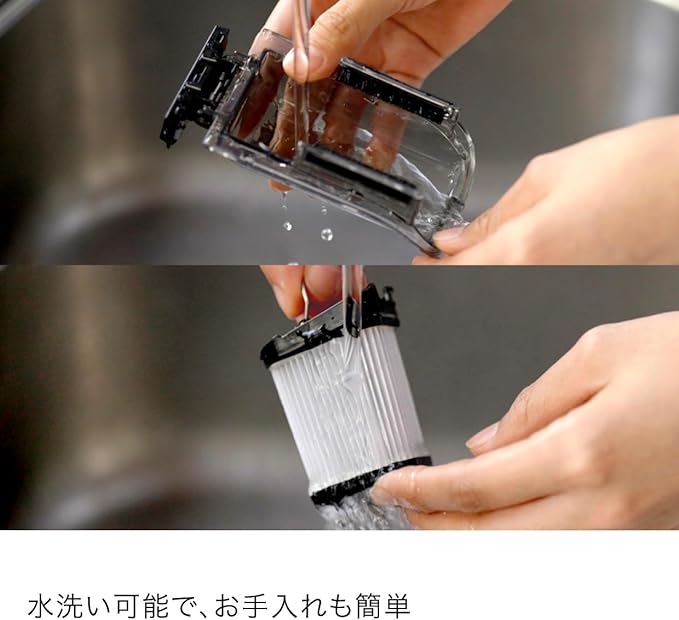 水洗い可能で、お手入れも簡単