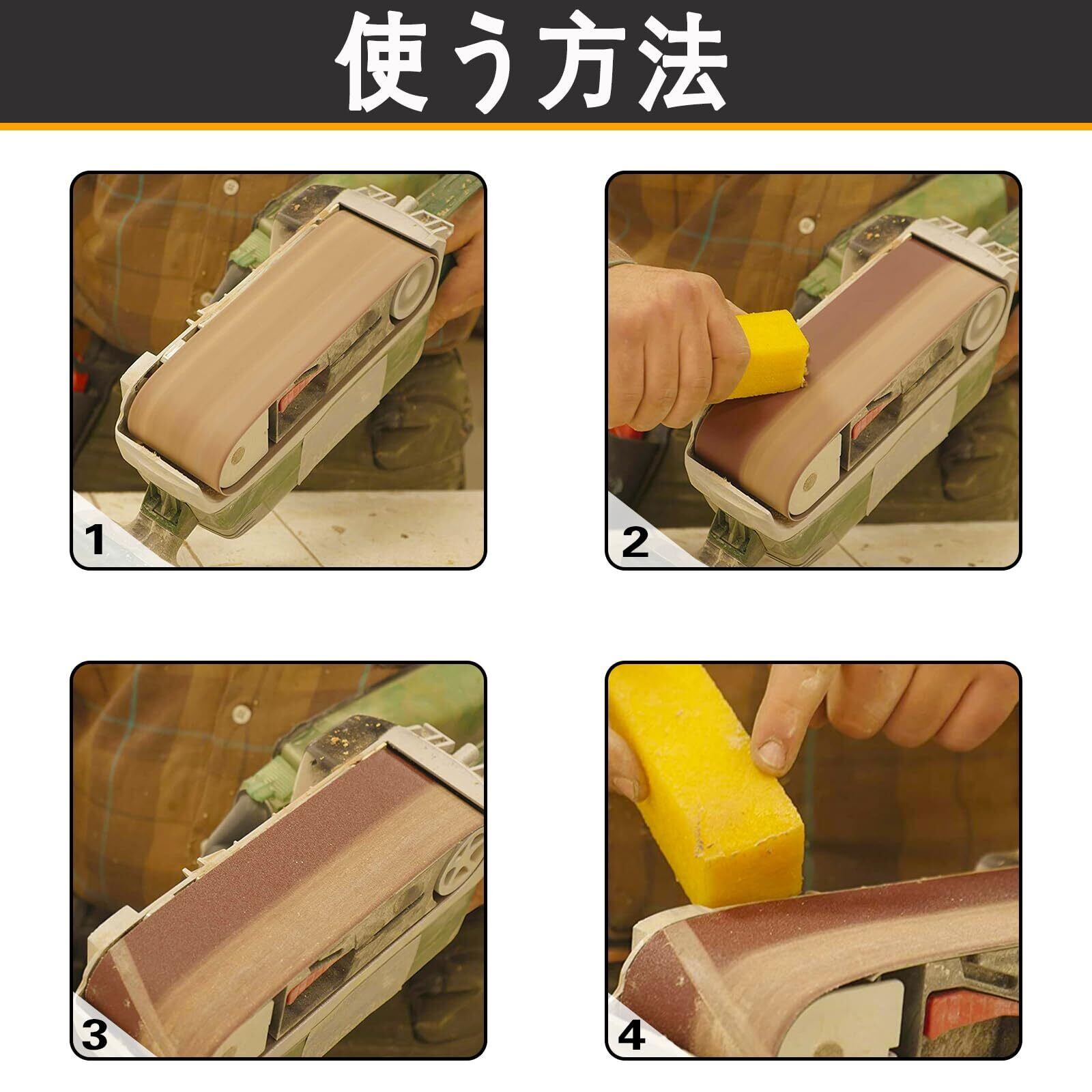 使う方法

1

2

3

4