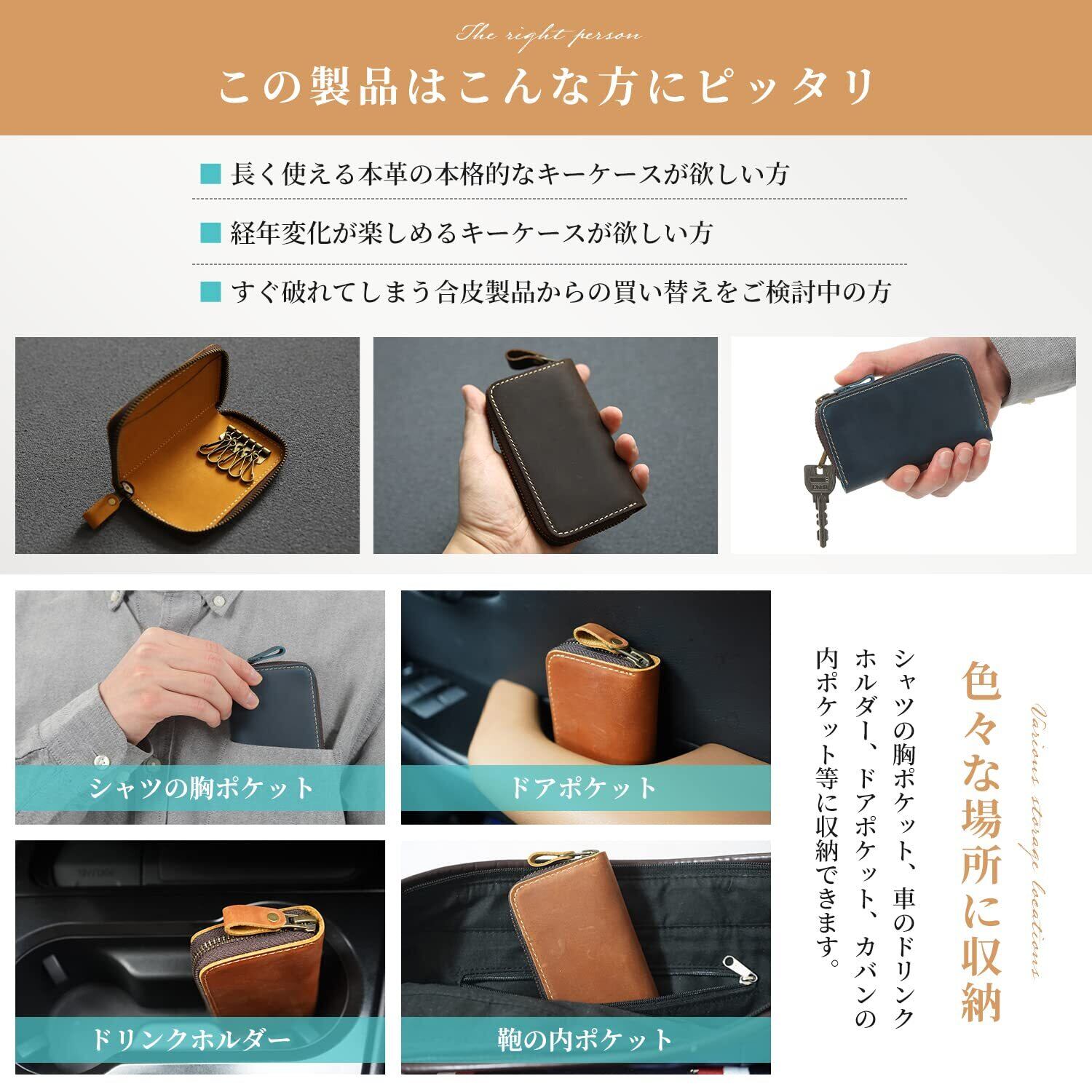 The right person

この製品はこんな方にピッタリ

■ 長く使える本革の本格的なキーケースが欲しい方

■ 経年変化が楽しめるキーケースが欲しい方

■ すぐ破れてしまう合皮製品からの買い替えをご検討中の方

シャツの胸ポケット

ドアポケット

ドリンクホルダー

鞄の内ポケット

Various storage locations

色々な場所に収納

シャツの胸ポケット、車のドリンクホルダー、ドアポケット、カバンの内ポケット等に収納できます。