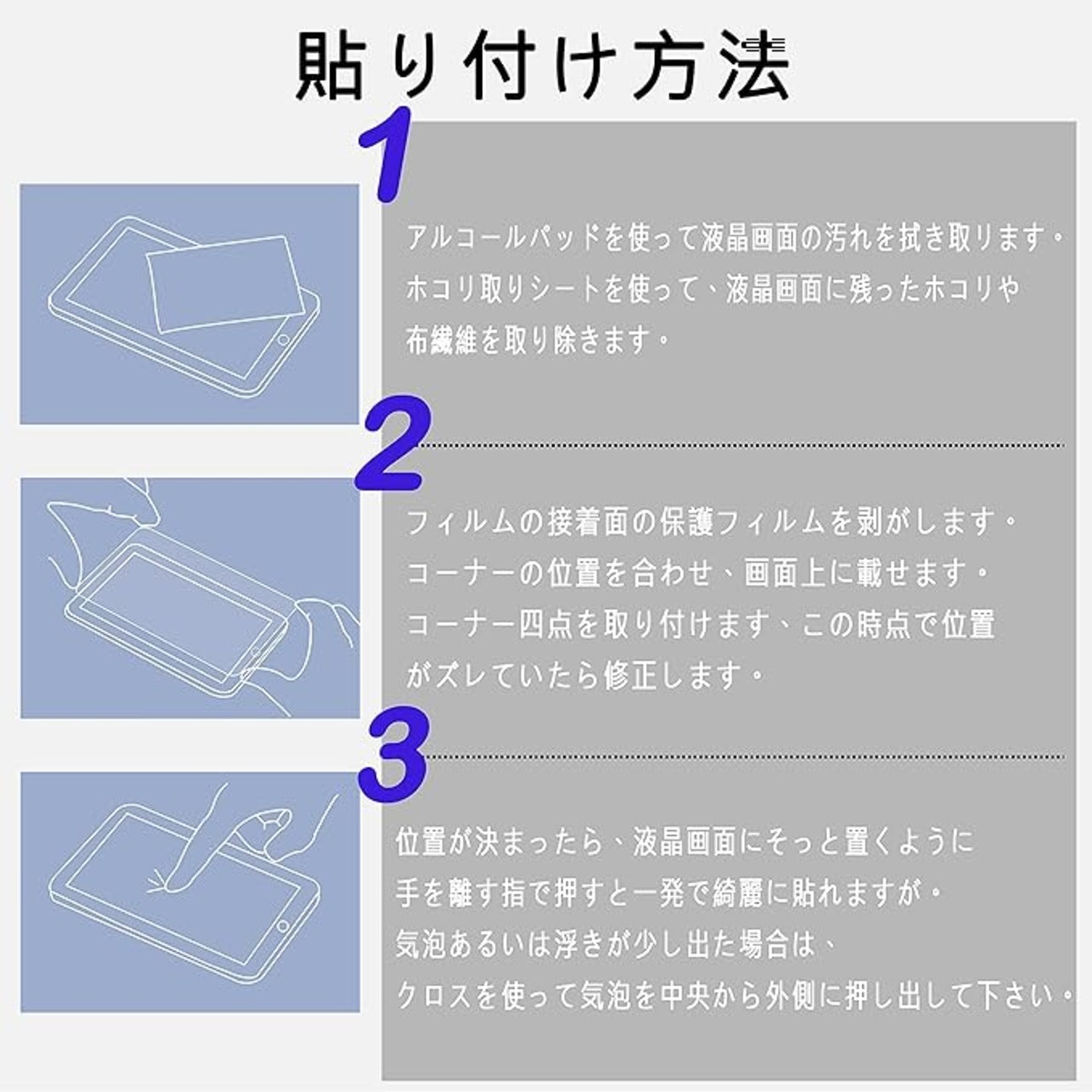 貼り付け方法

1

アルコールパッドを使って液晶画面の汚れを拭き取ります。
ホコリ取りシートを使って、液晶画面に残ったホコリや
布繊維を取り除きます。

2

フィルムの接着面の保護フィルムを剥がします。
コーナーの位置を合わせ、画面上に載せます。
コーナー四点を取り付けます、この時点で位置
がズレていたら修正します。

3

位置が決まったら、液晶画面にそっと置くように
手を離す指で押すと一発で綺麗に貼れますが。
気泡あるいは浮きが少し出た場合は、
クロスを使って気泡を中央から外側に押し出して下さい。