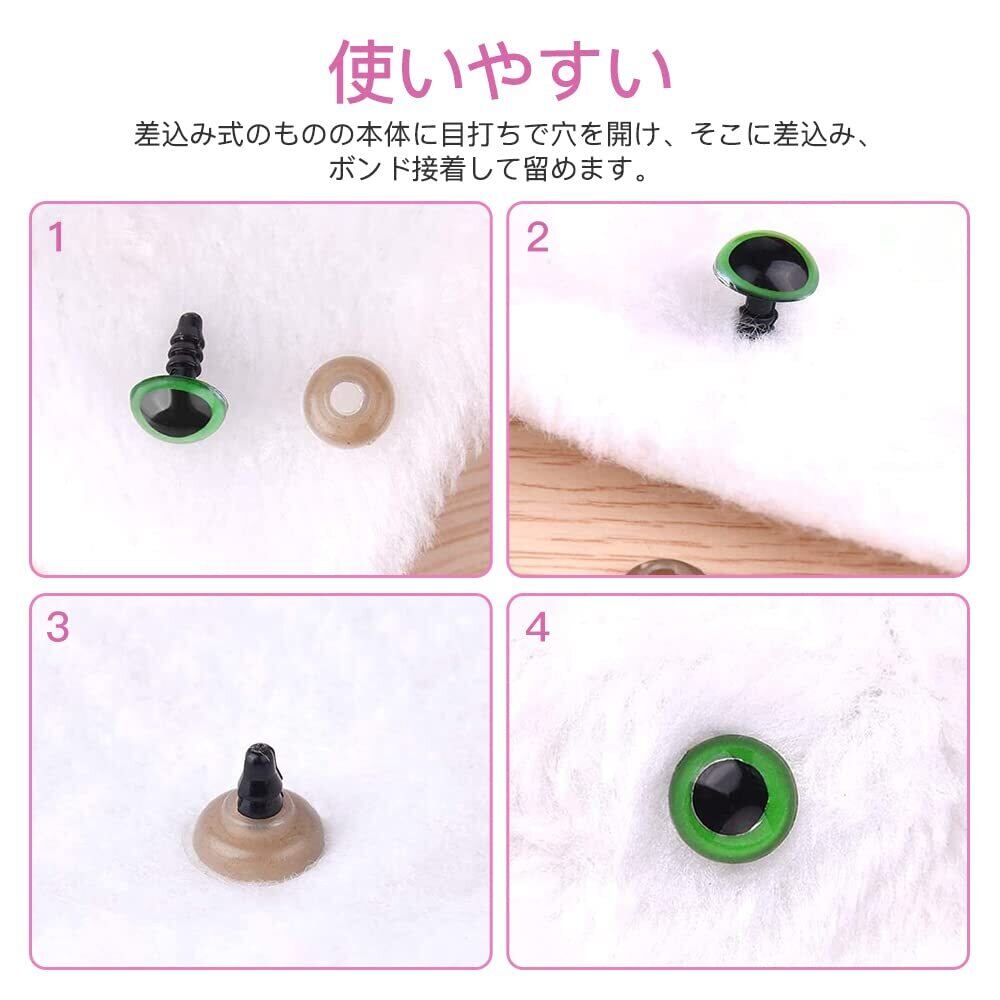 使いやすい

差込み式のものの本体に目打ちで穴を開け、そこに差込み、ボンド接着して留めます。

1

2

3

4