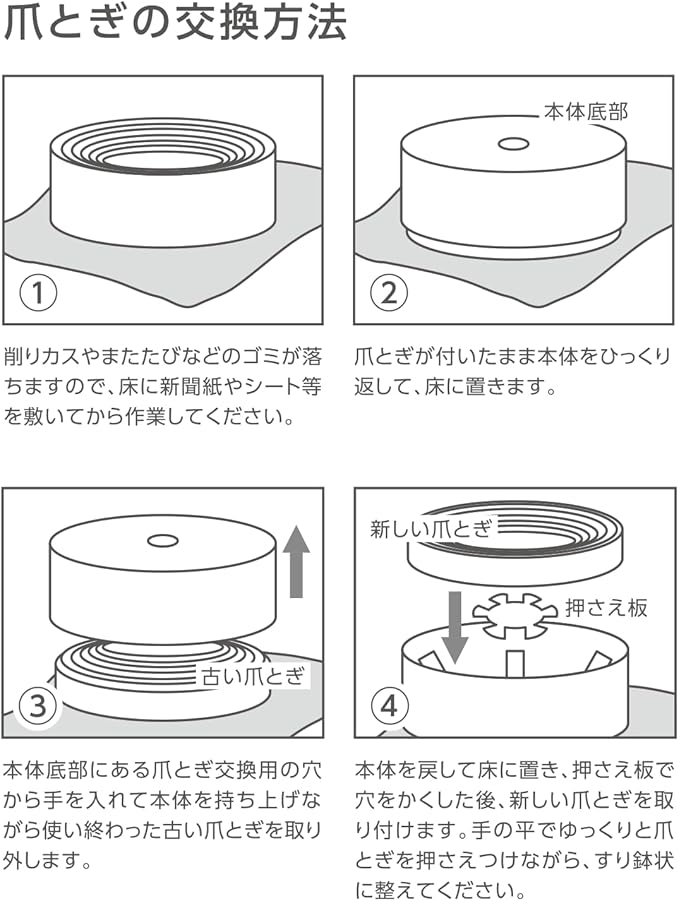 爪とぎの交換方法

①

削りカスやまたたびなどのゴミが落ちますので、床に新聞紙やシート等を敷いてから作業してください。

本体底部

②

爪とぎが付いたまま本体をひっくり返して、床に置きます。

古い爪とぎ

③

本体底部にある爪とぎ交換用の穴から手を入れて本体を持ち上げながら使い終わった古い爪とぎを取り外します。

新しい爪とぎ

押さえ板

④

本体を戻して床に置き、押さえ板で穴をかくした後、新しい爪とぎを取り付けます。手の平でゆっくりと爪とぎを押さえつけながら、すり鉢状に整えてください。