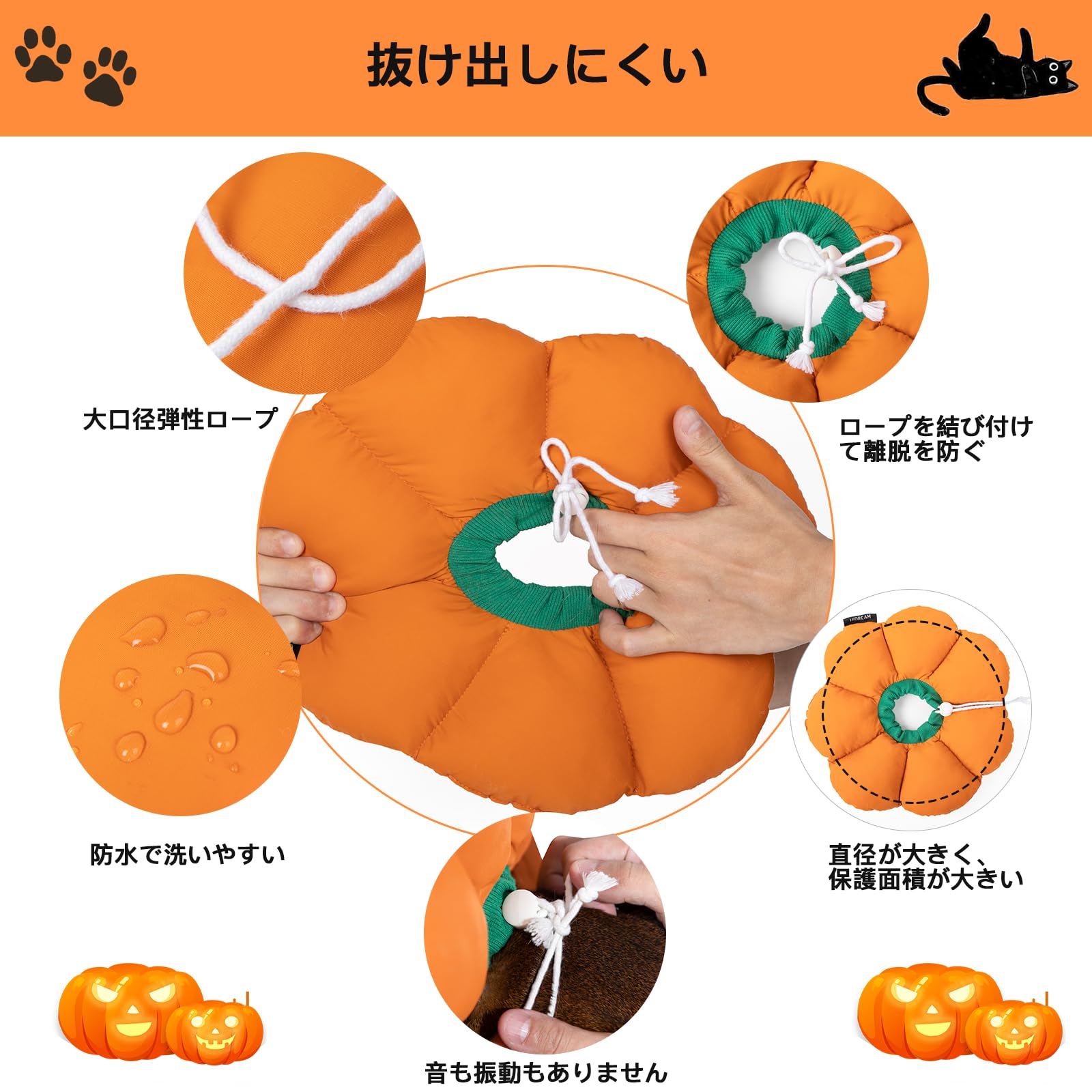 抜け出しにくい

大口径弾性ロープ

ロープを結び付けて離脱を防ぐ

HIDREAM

防水で洗いやすい

直径が大きく、保護面積が大きい

音も振動もありません