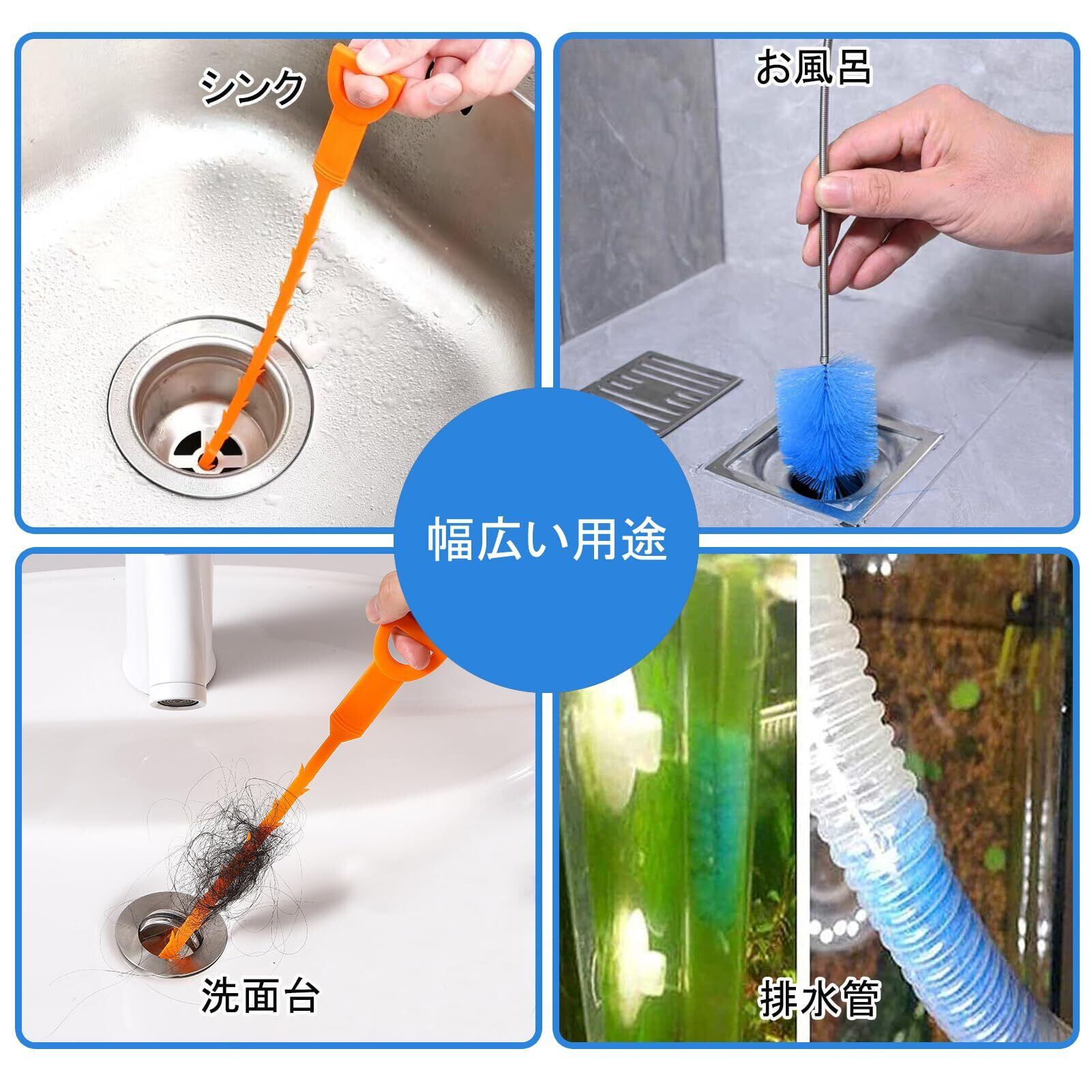 シンク

お風呂

幅広い用途

洗面台

排水管