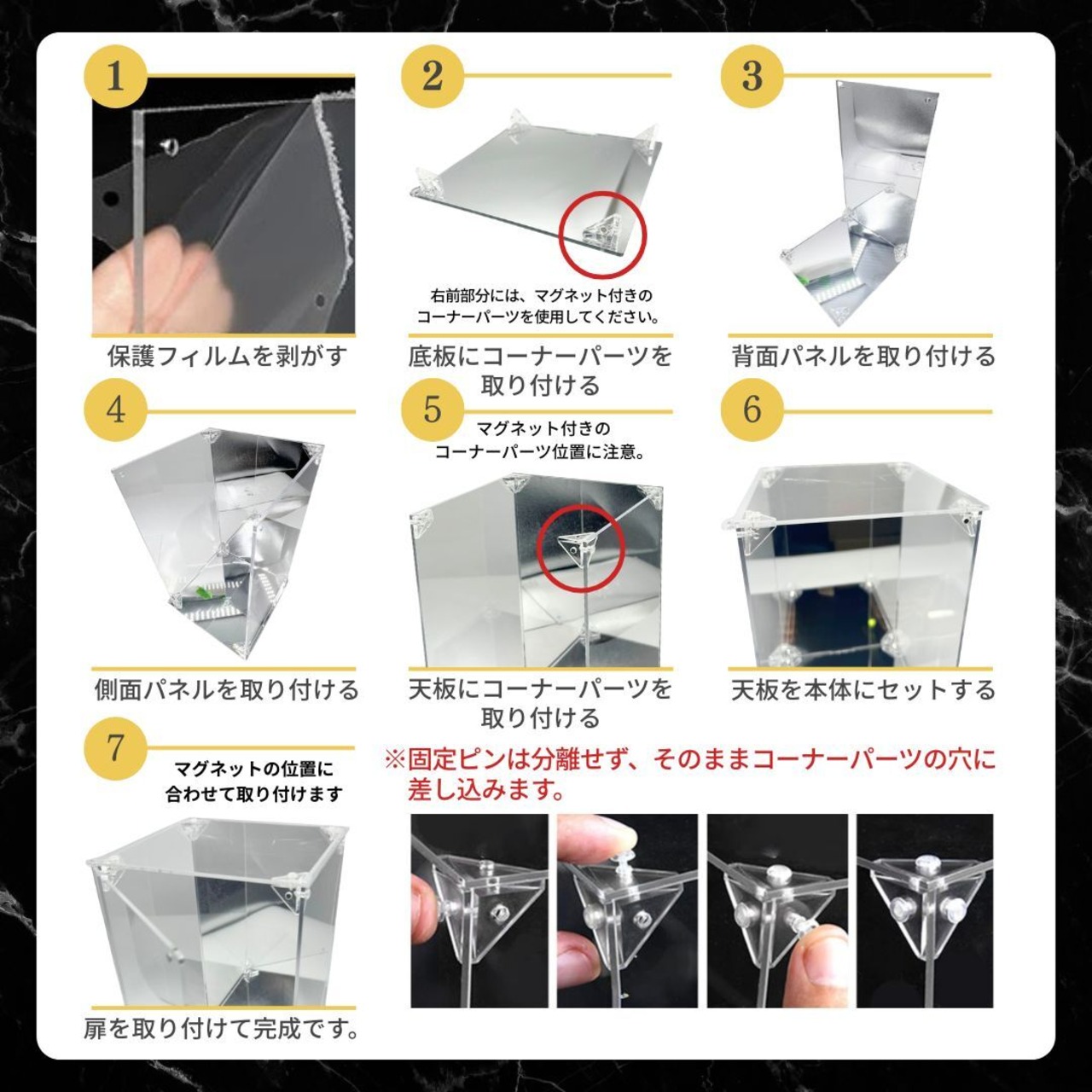 1

保護フィルムを剥がす

2

右前部分には、マグネット付きのコーナーパーツを使用してください。

底板にコーナーパーツを取り付ける

3

背面パネルを取り付ける

4

側面パネルを取り付ける

5

マグネット付きのコーナーパーツ位置に注意。

天板にコーナーパーツを取り付ける

6

天板を本体にセットする

7

マグネットの位置に合わせて取り付けます

扉を取り付けて完成です。

※固定ピンは分離せず、そのままコーナーパーツの穴に差し込みます。