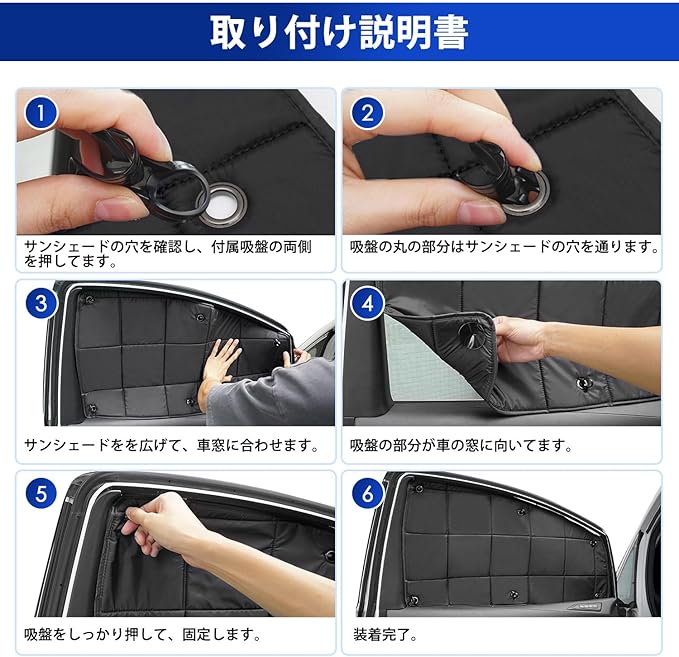 取り付け説明書

1
サンシェードの穴を確認し、付属吸盤の両側を押してます。

2
吸盤の丸の部分はサンシェードの穴を通ります。

3
サンシェードをを広げて、車窓に合わせます。

4
吸盤の部分が車の窓に向いてます。

5
吸盤をしっかり押して、固定します。

6
装着完了。