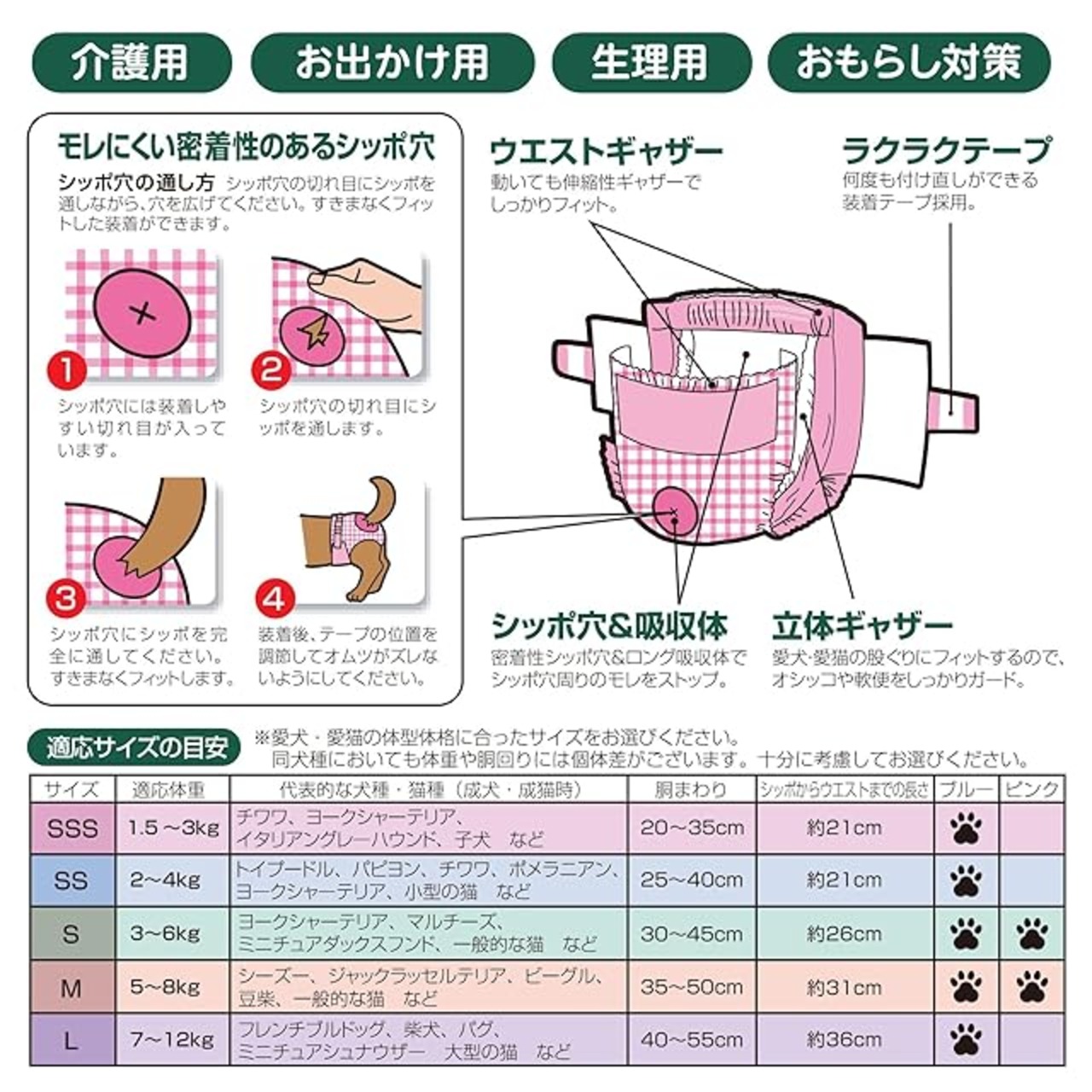 介護用 お出かけ用 生理用 おもらし対策

モレにくい密着性のあるシッポ穴

シッポ穴の通し方 シッポ穴の切れ目にシッポを通しながら、穴を広げてください。すきまなくフィットした装着ができます。

1
シッポ穴には装着しやすい切れ目が入っています。

2
シッポ穴の切れ目にシッポを通します。

3
シッポ穴にシッポを完全に通してください。すきまなくフィットします。

4
装着後、テープの位置を調節してオムツがズレないようにしてください。

ウエストギャザー
動いても伸縮性ギャザーでしっかりフィット。

ラクラクテープ
何度も付け直しができる装着テープ採用。

シッポ穴&吸収体
密着性シッポ穴&ロング吸収体でシッポ穴周りのモレをストップ。

立体ギャザー
愛犬・愛猫の股ぐりにフィットするので、オシッコや軟便をしっかりガード。

適応サイズの目安
※愛犬・愛猫の体型体格に合ったサイズをお選びください。
同犬種においても体重や胴回りには個体差がございます。十分に考慮してお選びください。

| サイズ | 適応体重 | 代表的な犬種・猫種（成犬・成猫時） | 胴まわり | シッポからウエストまでの長さ | ブルー | ピンク |
|---|---|---|---|---|---|---|
| SSS | 1.5～3kg | チワワ、ヨークシャーテリア、イタリアングレーハウンド、子犬 など | 20～35cm | 約21cm | 🐾 | |
| SS | 2～4kg | トイプードル、パピヨン、チワワ、ポメラニアン、ヨークシャーテリア、小型の猫 など | 25～40cm | 約21cm | 🐾 | |
| S | 3～6kg | ヨークシャーテリア、マルチーズ、ミニチュアダックスフンド、一般的な猫 など | 30～45cm | 約26cm | 🐾 | 🐾 |
| M | 5～8kg | シーズー、ジャックラッセルテリア、ビーグル、豆柴、一般的な猫 など | 35～50cm | 約31cm | 🐾 | 🐾 |
| L | 7～12kg | フレンチブルドッグ、柴犬、パグ、ミニチュアシュナウザー 大型の猫 など | 40～55cm | 約36cm | 🐾 | |