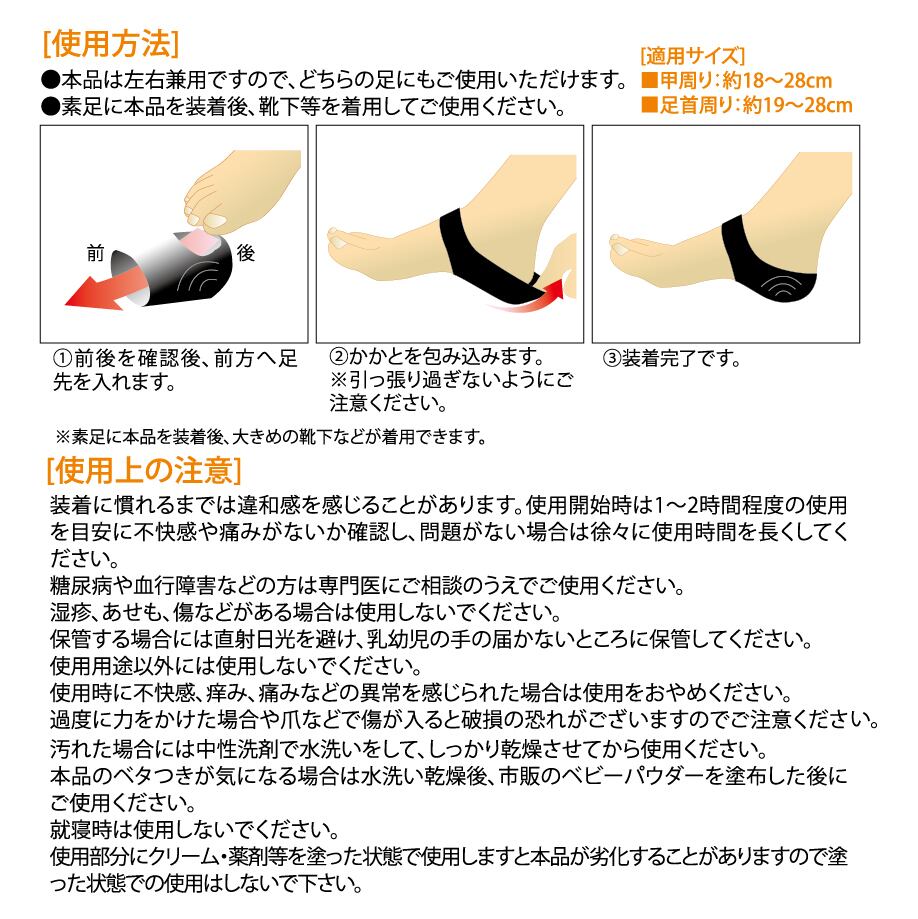 [使用方法]
●本品は左右兼用ですので、どちらの足にもご使用いただけます。
●素足に本品を装着後、靴下等を着用してご使用ください。

[適用サイズ]
■甲周り：約18〜28cm
■足首周り：約19〜28cm

前
後

①前後を確認後、前方へ足先を入れます。

②かかとを包み込みます。
※引っ張り過ぎないようにご注意ください。

③装着完了です。

※素足に本品を装着後、大きめの靴下などが着用できます。

[使用上の注意]
装着に慣れるまでは違和感を感じることがあります。使用開始時は1〜2時間程度の使用を目安に不快感や痛みがないか確認し、問題がない場合は徐々に使用時間を長くしてください。
糖尿病や血行障害などの方は専門医にご相談のうえでご使用ください。
湿疹、あせも、傷などがある場合は使用しないでください。
保管する場合には直射日光を避け、乳幼児の手の届かないところに保管してください。
使用用途以外には使用しないでください。
使用時に不快感、痒み、痛みなどの異常を感じられた場合は使用をおやめください。
過度に力をかけた場合や爪などで傷が入ると破損の恐れがございますのでご注意ください。
汚れた場合には中性洗剤で水洗いをして、しっかり乾燥させてから使用ください。
本品のベタつきが気になる場合は水洗い乾燥後、市販のベビーパウダーを塗布した後にご使用ください。
就寝時は使用しないでください。
使用部分にクリーム・薬剤等を塗った状態で使用しますと本品が劣化することがありますので塗った状態での使用はしないで下さい。