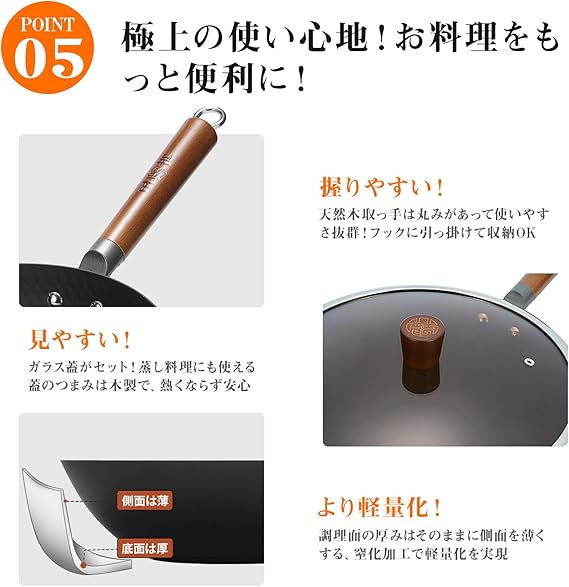 POINT
05

極上の使い心地！お料理をもっと便利に！

握りやすい！
天然木取っ手は丸みがあって使いやすさ抜群！フックに引っ掛けて収納OK

見やすい！
ガラス蓋がセット！蒸し料理にも使える蓋のつまみは木製で、熱くならず安心

側面は薄
底面は厚

より軽量化！
調理面の厚みはそのままに側面を薄くする、窒化加工で軽量化を実現