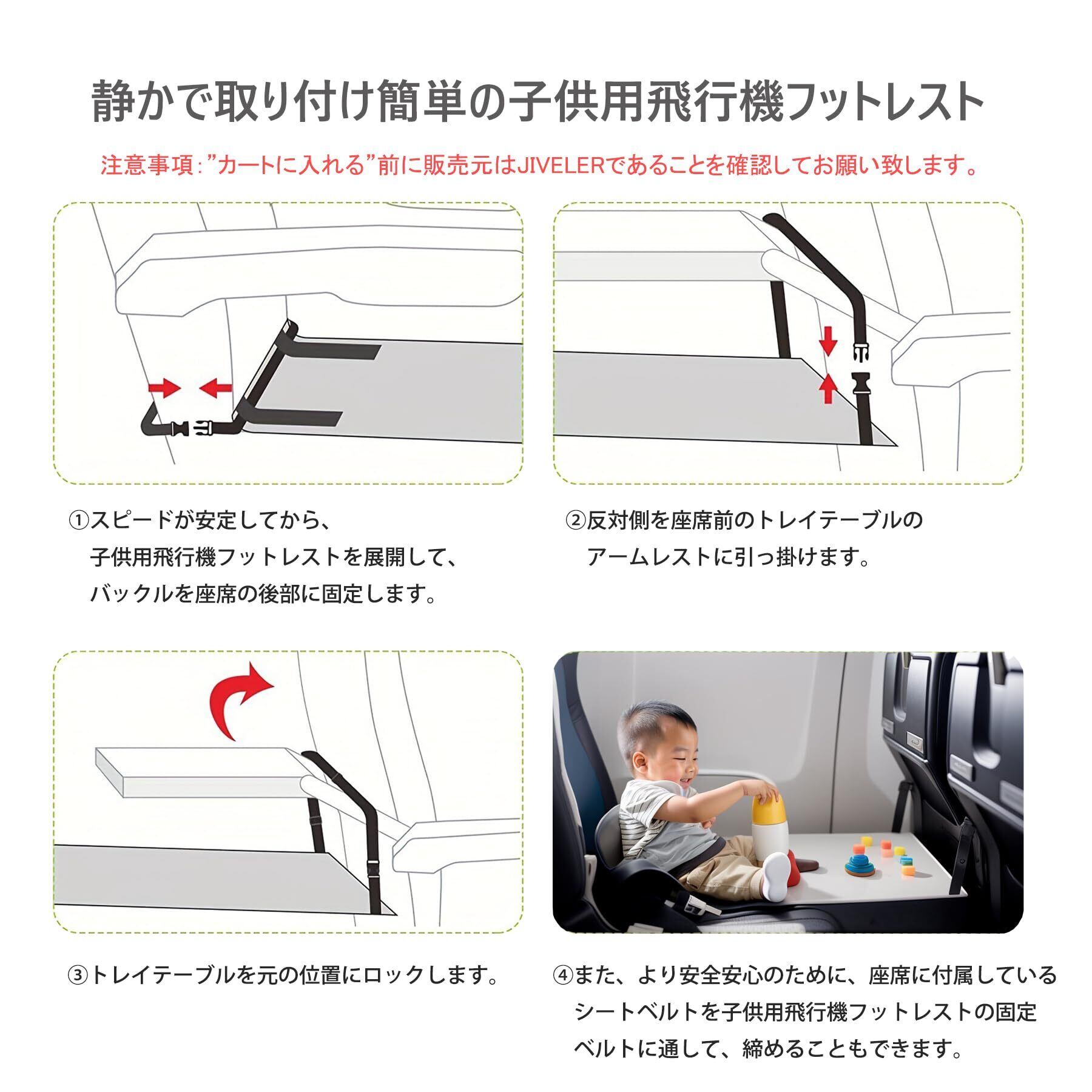 静かで取り付け簡単の子供用飛行機フットレスト

注意事項：”カートに入れる”前に販売元はJIVELERであることを確認してお願い致します。

①スピードが安定してから、子供用飛行機フットレストを展開して、バックルを座席の後部に固定します。

②反対側を座席前のトレイテーブルのアームレストに引っ掛けます。

③トレイテーブルを元の位置にロックします。

④また、より安全安心のために、座席に付属しているシートベルトを子供用飛行機フットレストの固定ベルトに通して、締めることもできます。