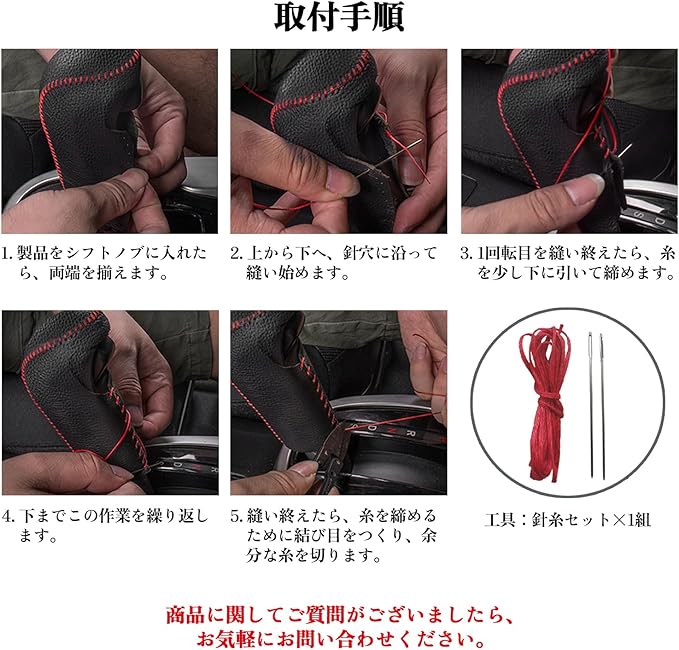 取付手順

1. 製品をシフトノブに入れたら、両端を揃えます。

2. 上から下へ、針穴に沿って縫い始めます。

3. 1回転目を縫い終えたら、糸を少し下に引いて締めます。

4. 下までこの作業を繰り返します。

5. 縫い終えたら、糸を締めるために結び目をつくり、余分な糸を切ります。

工具：針糸セット×1組

商品に関してご質問がございましたら、お気軽にお問い合わせください。