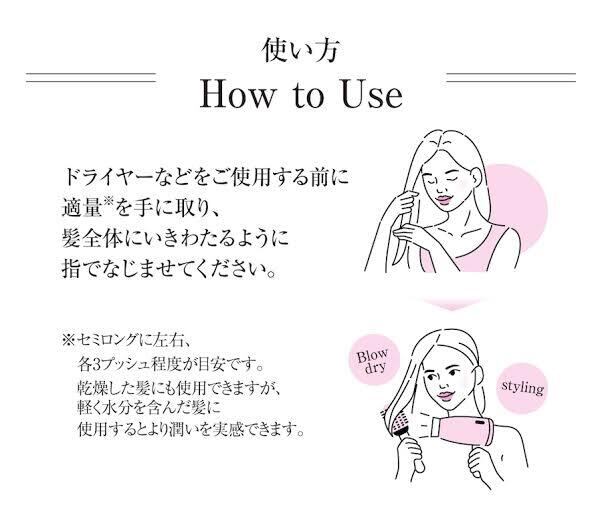 使い方
How to Use

ドライヤーなどをご使用する前に
適量※を手に取り、
髪全体にいきわたるように
指でなじませてください。

※セミロングに左右、
各3プッシュ程度が目安です。
乾燥した髪にも使用できますが、
軽く水分を含んだ髪に
使用するとより潤いを実感できます。

Blow dry

styling