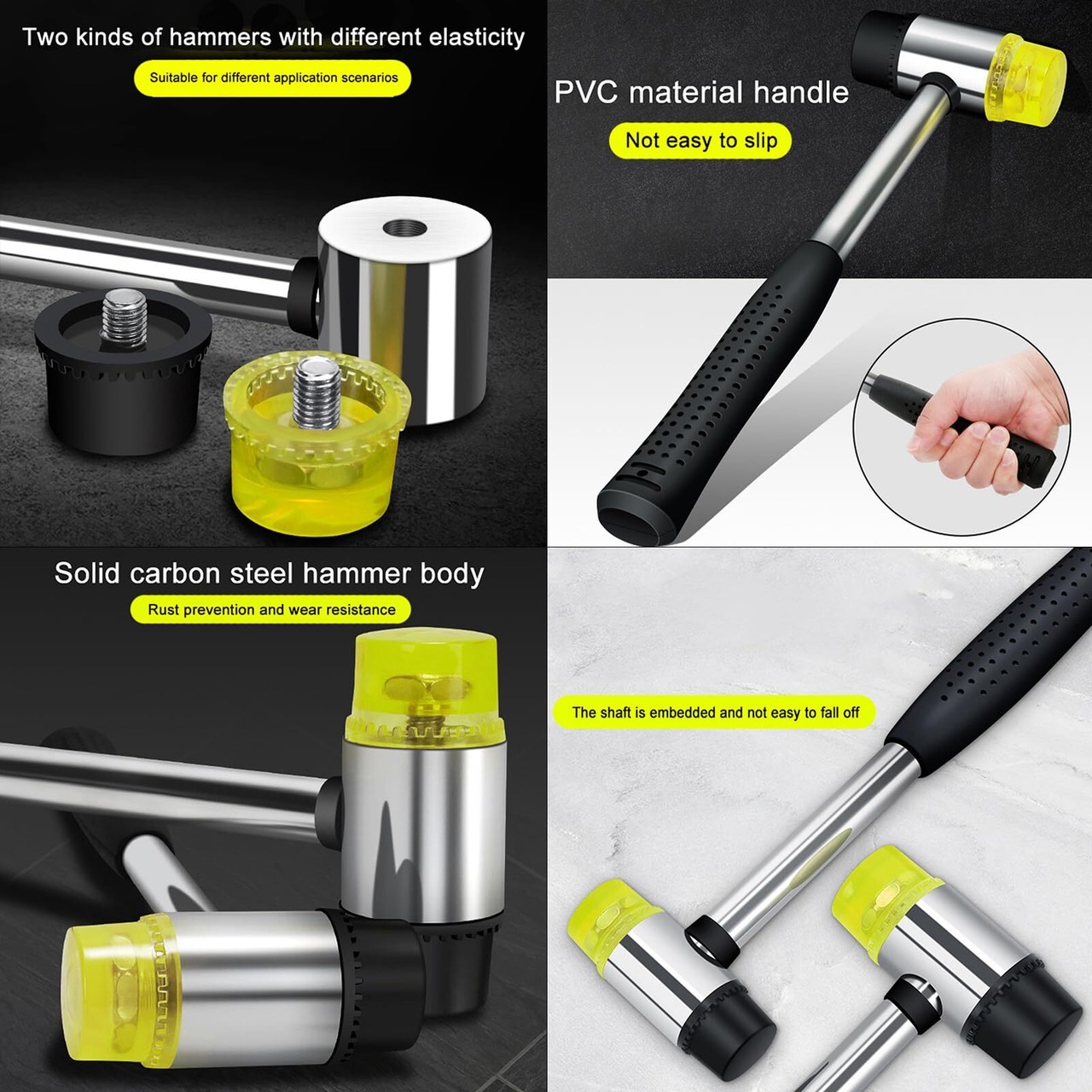 Two kinds of hammers with different elasticity

Suitable for different application scenarios

PVC material handle

Not easy to slip

Solid carbon steel hammer body

Rust prevention and wear resistance

The shaft is embedded and not easy to fall off