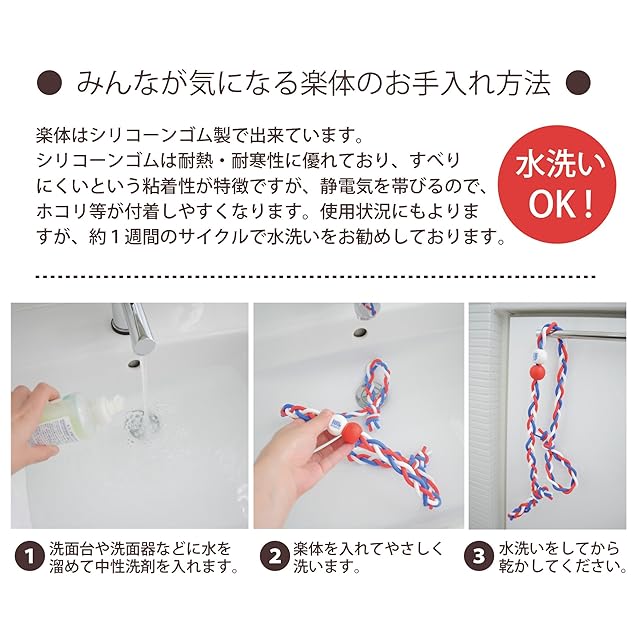 ● みんなが気になる楽体のお手入れ方法 ●

楽体はシリコーンゴム製で出来ています。
シリコーンゴムは耐熱・耐寒性に優れており、すべりにくいという粘着性が特徴ですが、静電気を帯びるので、ホコリ等が付着しやすくなります。使用状況にもよりますが、約１週間のサイクルで水洗いをお勧めしております。

水洗い OK！

1 洗面台や洗面器などに水を溜めて中性洗剤を入れます。

2 楽体を入れてやさしく洗います。

3 水洗いをしてから乾かしてください。