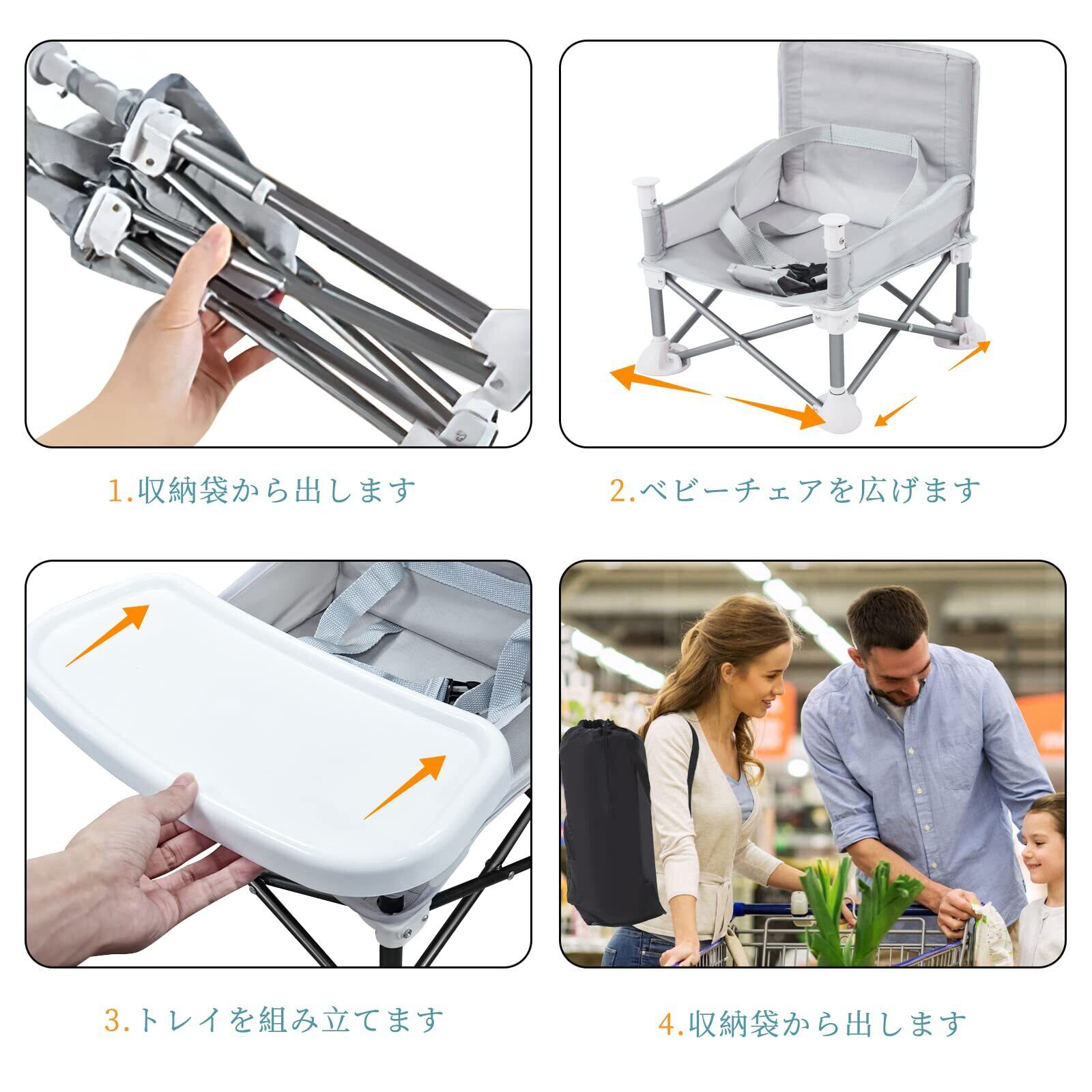 1.収納袋から出します

2.ベビーチェアを広げます

3.トレイを組み立てます

4.収納袋から出します