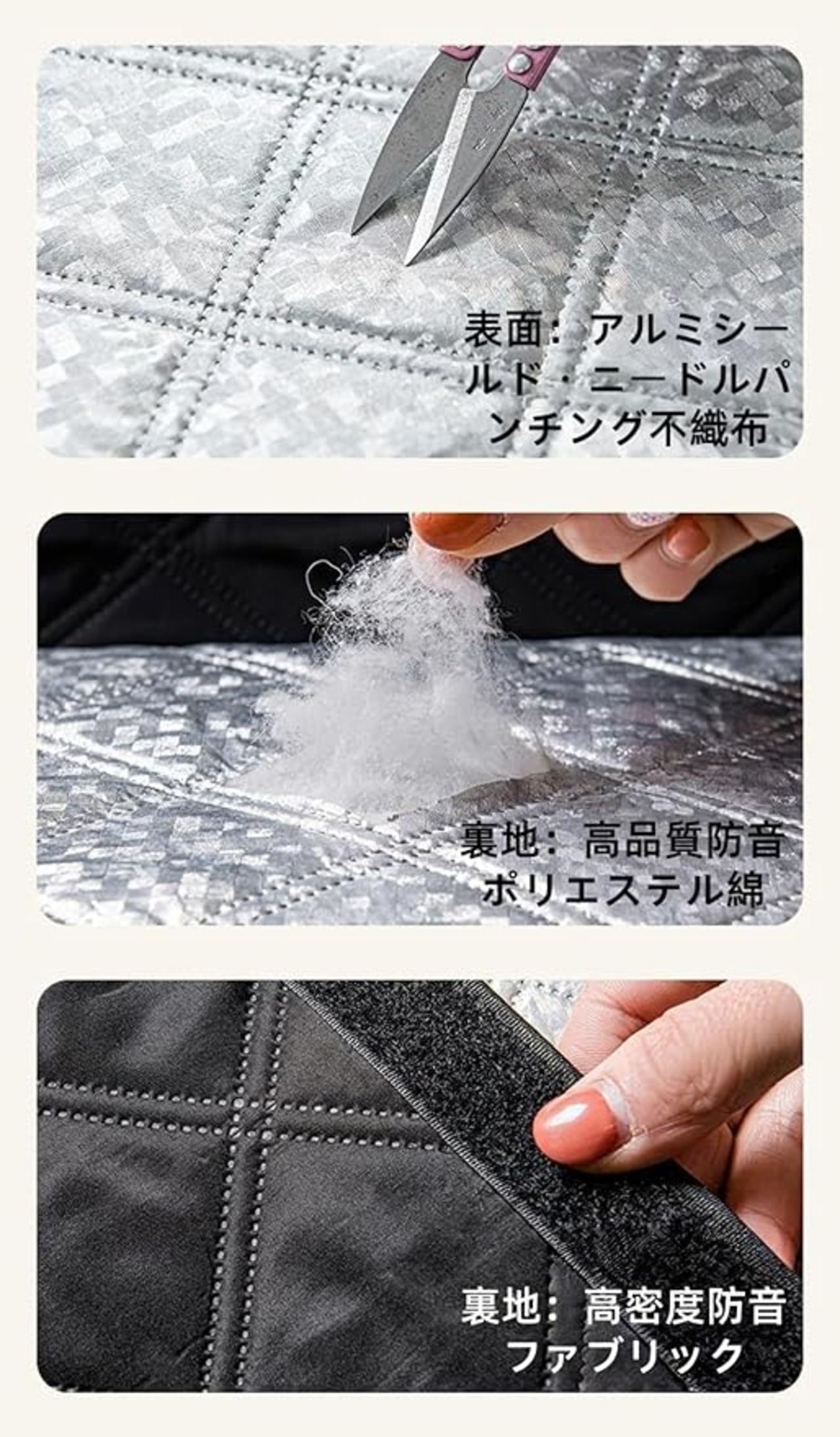 表面：アルミシールド・ニードルパンチング不織布

裏地：高品質防音ポリエステル綿

裏地：高密度防音ファブリック