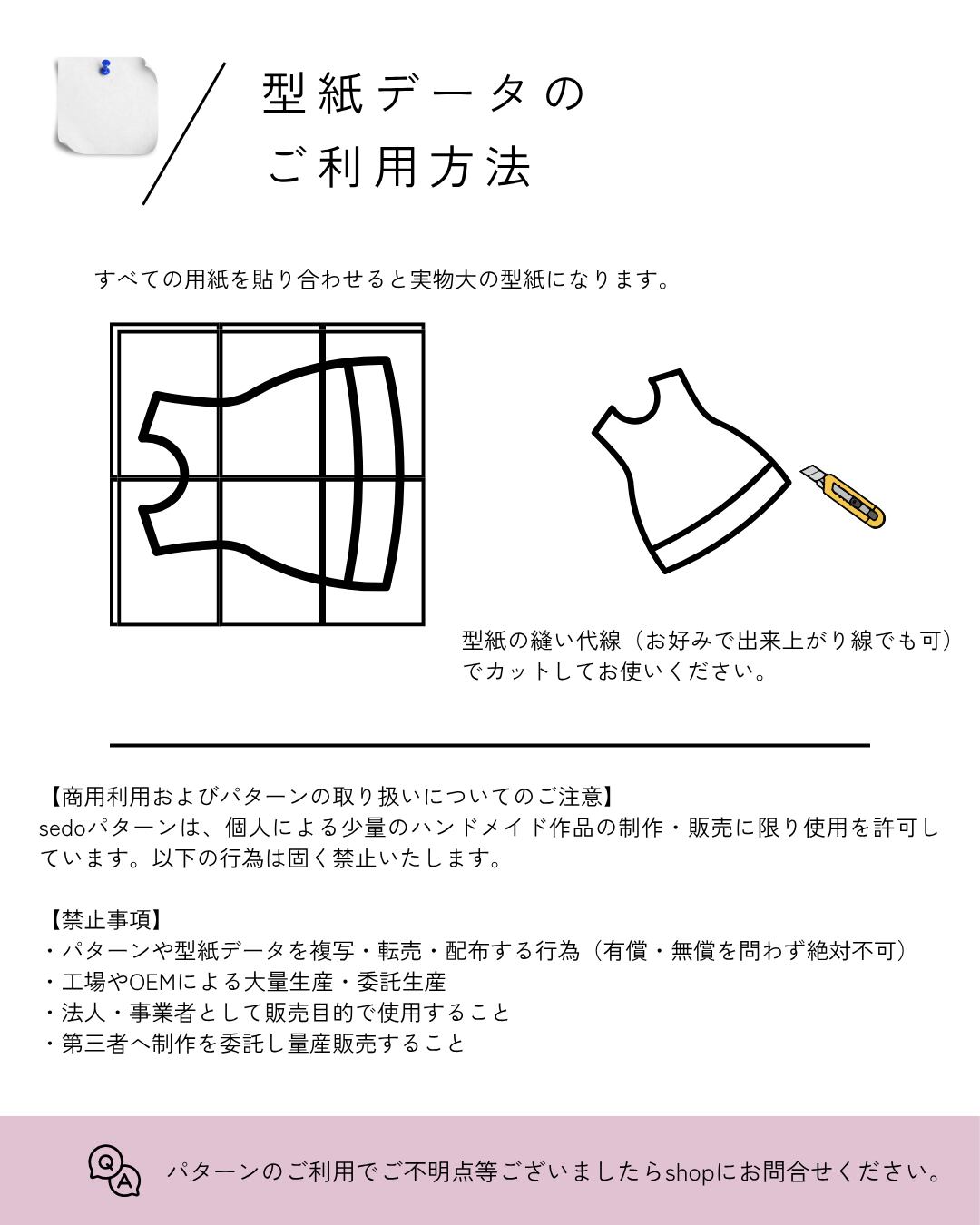 型紙データの
ご利用方法

すべての用紙を貼り合わせると実物大の型紙になります。

型紙の縫い代線（お好みで出来上がり線でも可）でカットしてお使いください。

【商用利用およびパターンの取り扱いについてのご注意】
sedoパターンは、個人による少量のハンドメイド作品の制作・販売に限り使用を許可しています。以下の行為は固く禁止いたします。

【禁止事項】
・パターンや型紙データを複写・転売・配布する行為（有償・無償を問わず絶対不可）
・工場やOEMによる大量生産・委託生産
・法人・事業者として販売目的で使用すること
・第三者へ制作を委託し量産販売すること

Q A

パターンのご利用でご不明点等ございましたらshopにお問合せください。