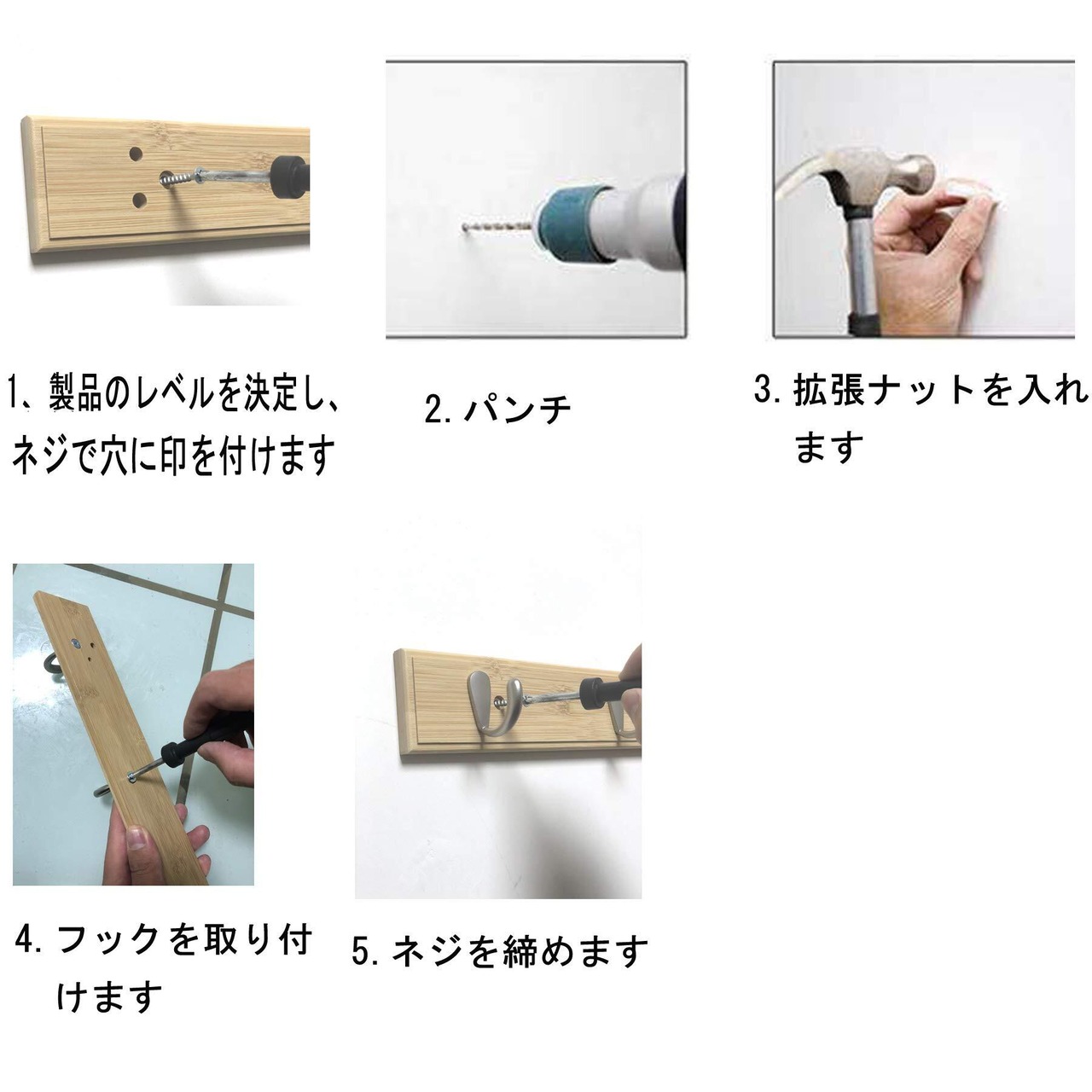 1、製品のレベルを決定し、ネジで穴に印を付けます

2. パンチ

3. 拡張ナットを入れます

4. フックを取り付けます

5. ネジを締めます