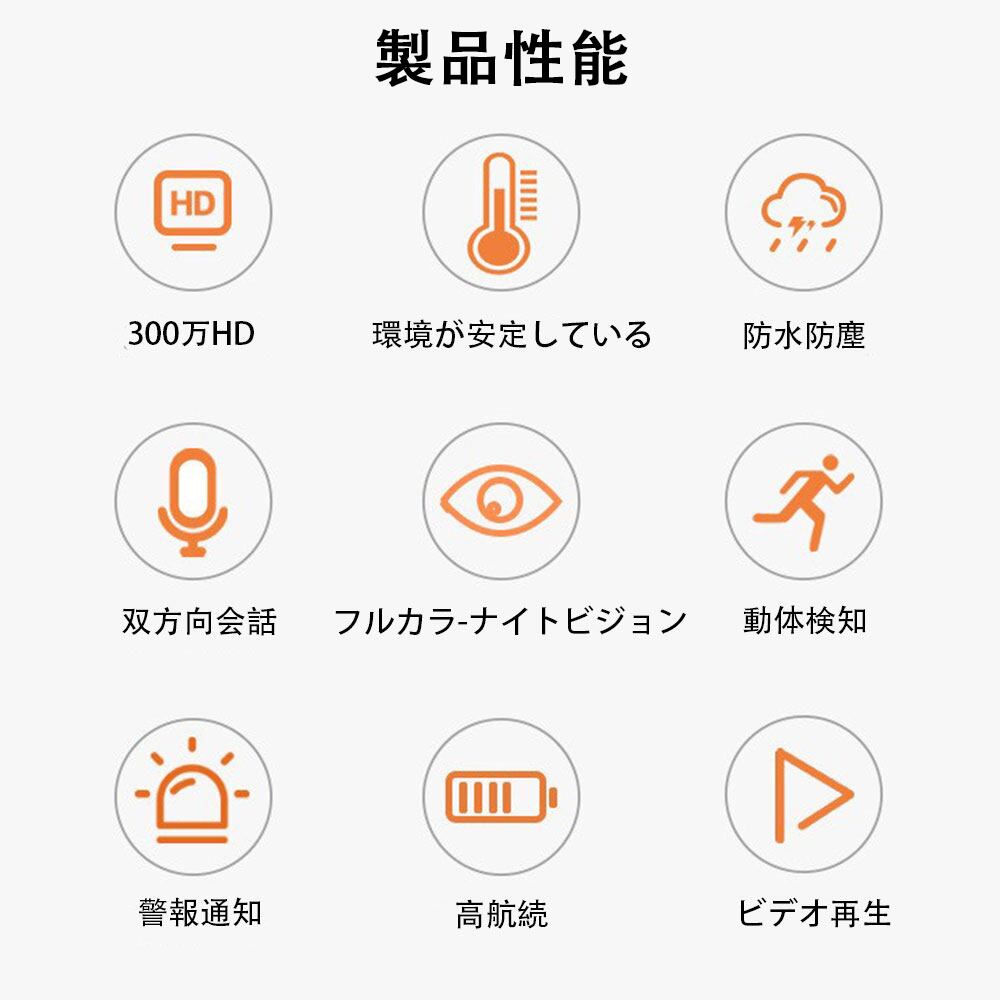 製品性能

HD

300万HD

環境が安定している

防水防塵

双方向会話

フルカラ-ナイトビジョン

動体検知

警報通知

高航続

ビデオ再生