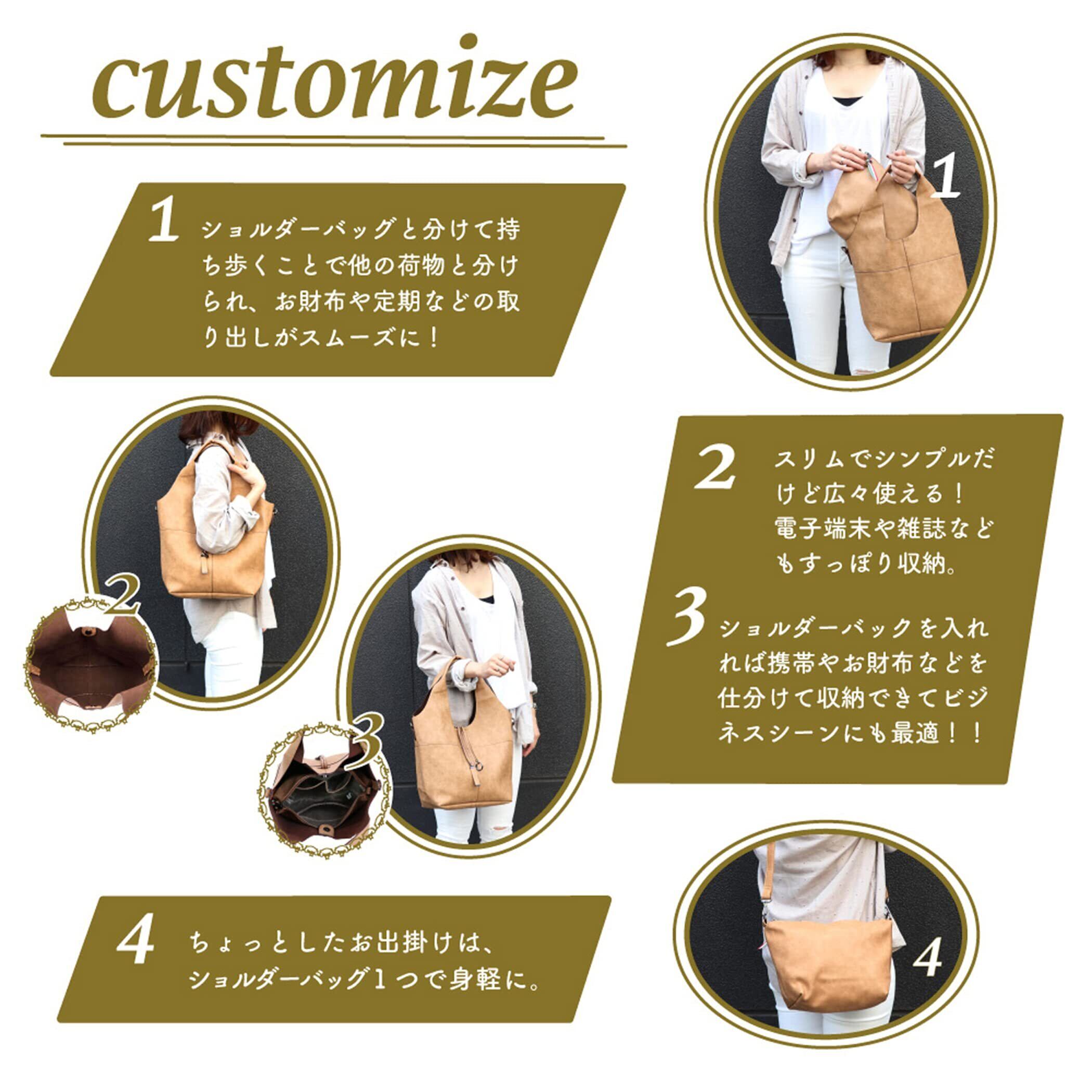 customize

1 ショルダーバッグと分けて持ち歩くことで他の荷物と分けられ、お財布や定期などの取り出しがスムーズに！

1

2

3

2 スリムでシンプルだけど広々使える！電子端末や雑誌などもすっぽり収納。

3 ショルダーバックを入れれば携帯やお財布などを仕分けて収納できてビジネスシーンにも最適！！

4 ちょっとしたお出掛けは、ショルダーバッグ１つで身軽に。

4