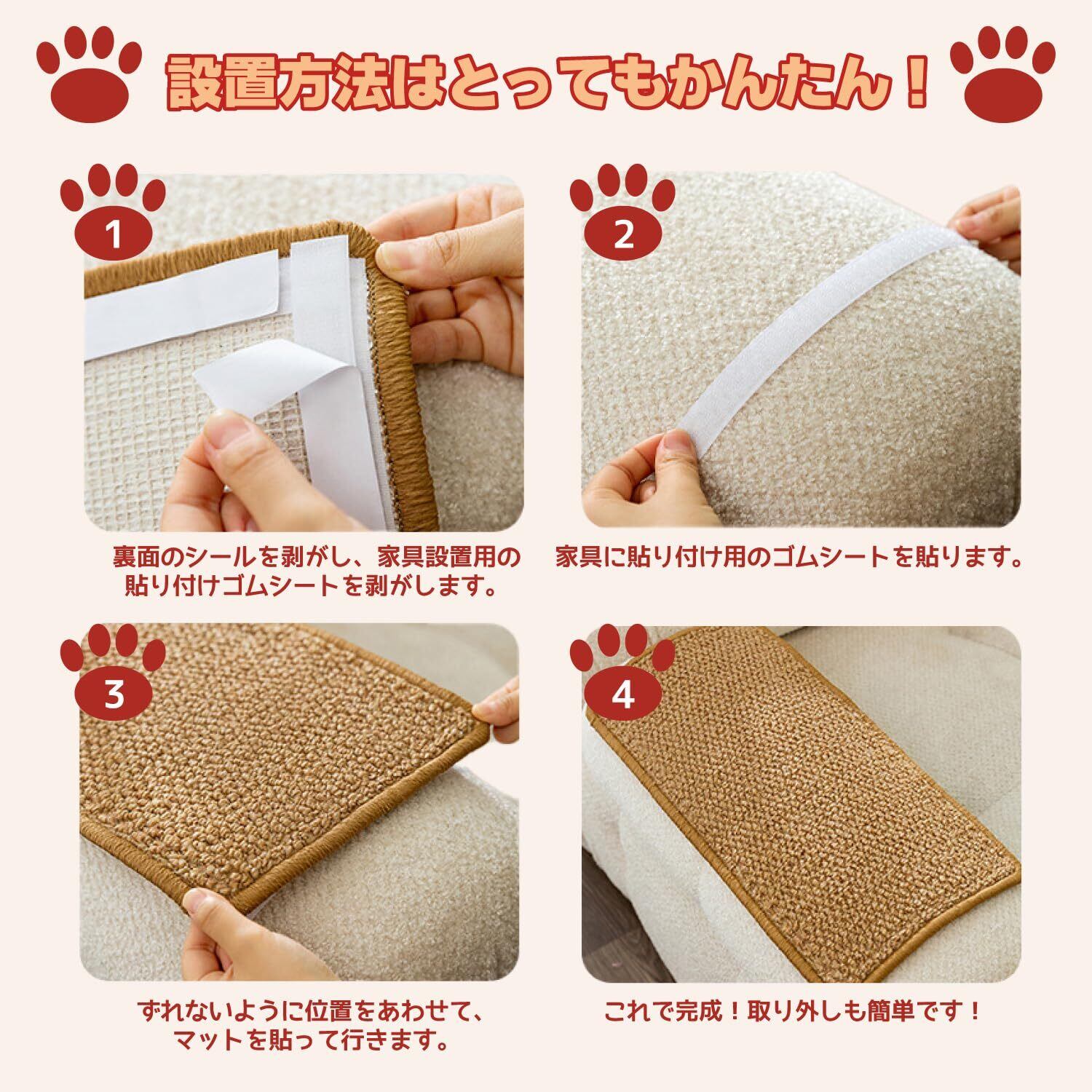 設置方法はとってもかんたん！

1

裏面のシールを剥がし、家具設置用の貼り付けゴムシートを剥がします。

2

家具に貼り付け用のゴムシートを貼ります。

3

ずれないように位置をあわせて、マットを貼って行きます。

4

これで完成！取り外しも簡単です！