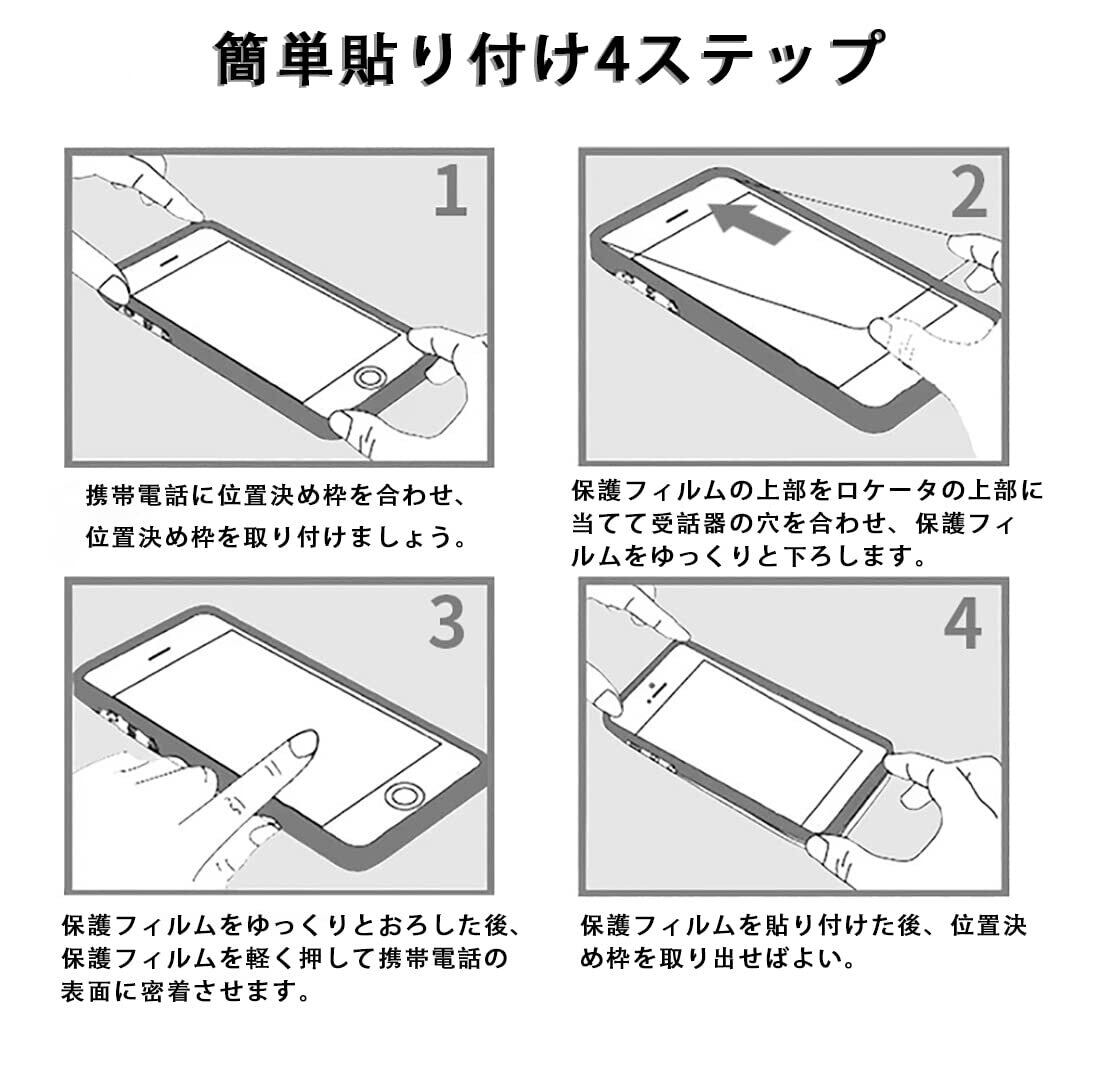 簡単貼り付け4ステップ

1

携帯電話に位置決め枠を合わせ、位置決め枠を取り付けましょう。

2

保護フィルムの上部をロケータの上部に当てて受話器の穴を合わせ、保護フィルムをゆっくりと下ろします。

3

保護フィルムをゆっくりとおろした後、保護フィルムを軽く押して携帯電話の表面に密着させます。

4

保護フィルムを貼り付けた後、位置決め枠を取り出せばよい。