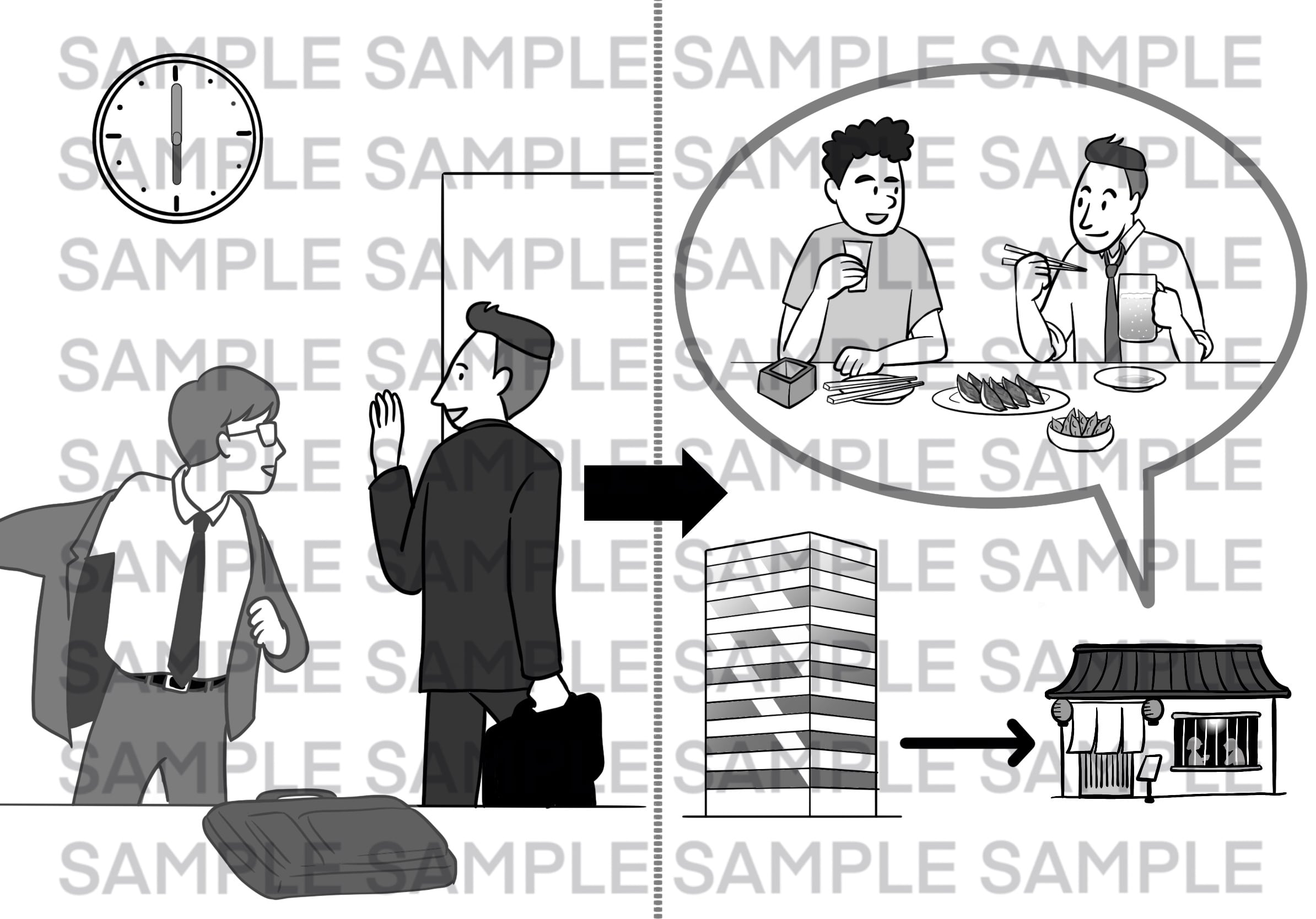 SAMPLE SAMPLE SAMPLE SAMPLE
SAMPLE SAMPLE SAMPLE SAMPLE
SAMPLE SAMPLE SAMPLE SAMPLE
SAMPLE SAMPLE SAMPLE SAMPLE
SAMPLE SAMPLE SAMPLE SAMPLE
SAMPLE SAMPLE SAMPLE SAMPLE
SAMPLE SAMPLE SAMPLE SAMPLE
SAMPLE SAMPLE SAMPLE SAMPLE
SAMPLE SAMPLE SAMPLE SAMPLE