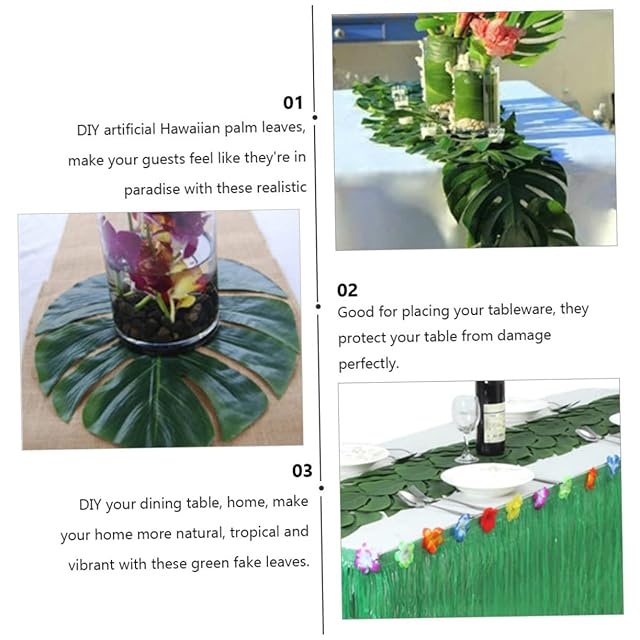 01
DIY artificial Hawaiian palm leaves, make your guests feel like they're in paradise with these realistic

02
Good for placing your tableware, they protect your table from damage perfectly.

03
DIY your dining table, home, make your home more natural, tropical and vibrant with these green fake leaves.