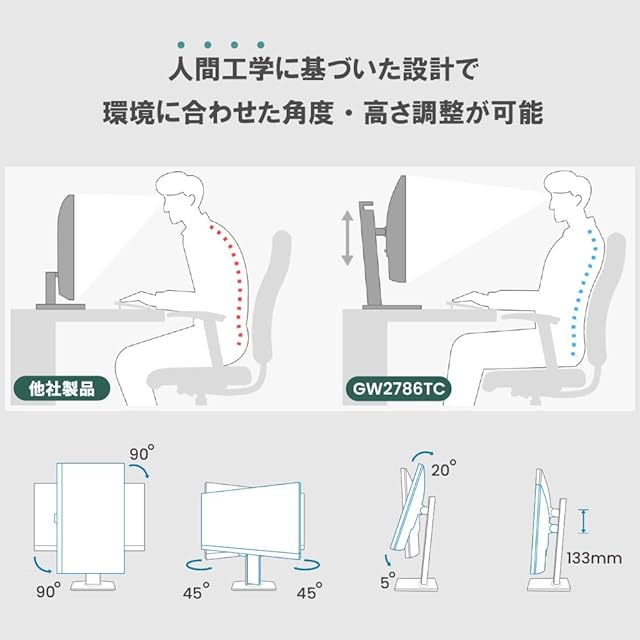 人間工学に基づいた設計で
環境に合わせた角度・高さ調整が可能

他社製品

GW2786TC

90°
90°
45°
45°
20°
5°
133mm