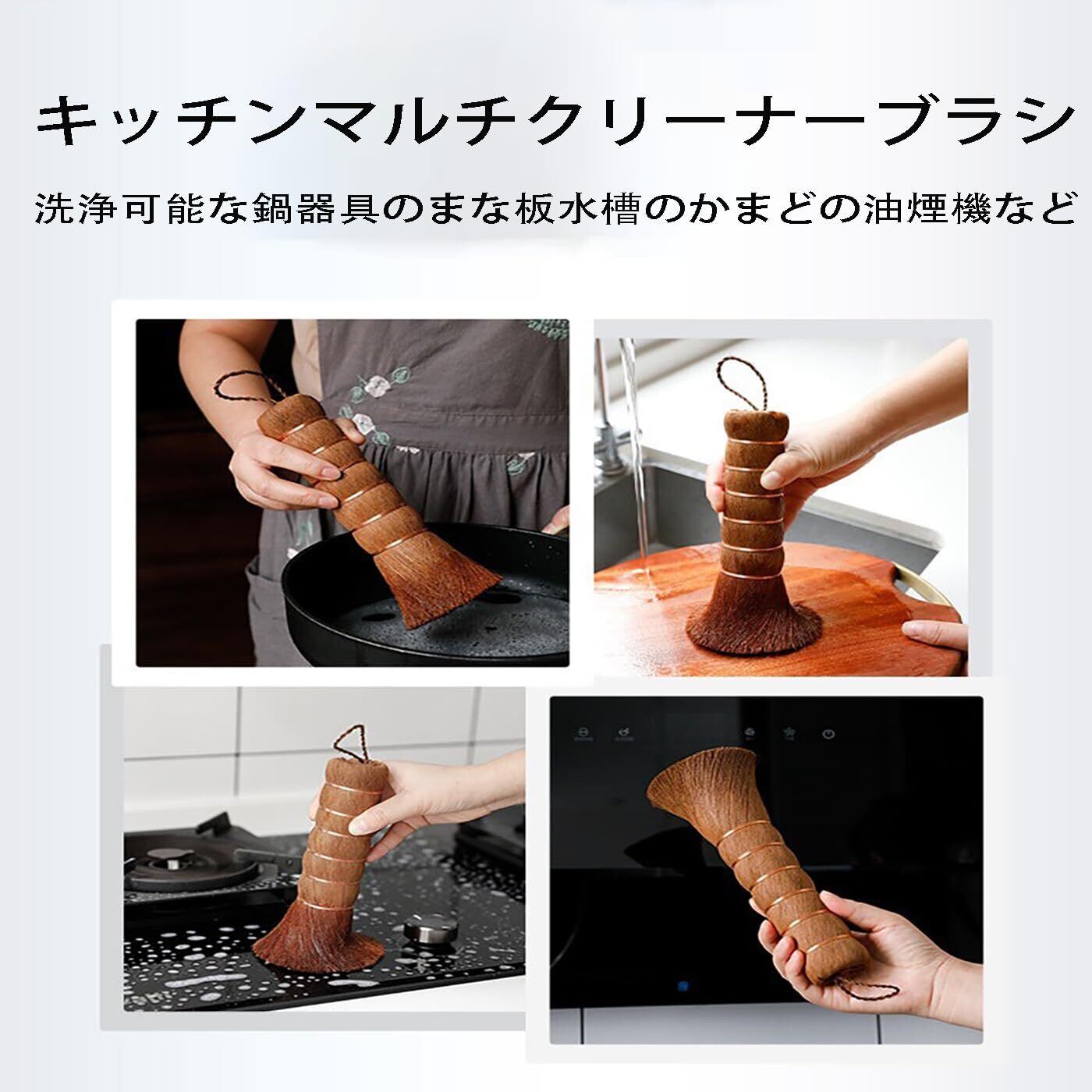 キッチンマルチクリーナーブラシ

洗浄可能な鍋器具のまな板水槽のかまどの油煙機など