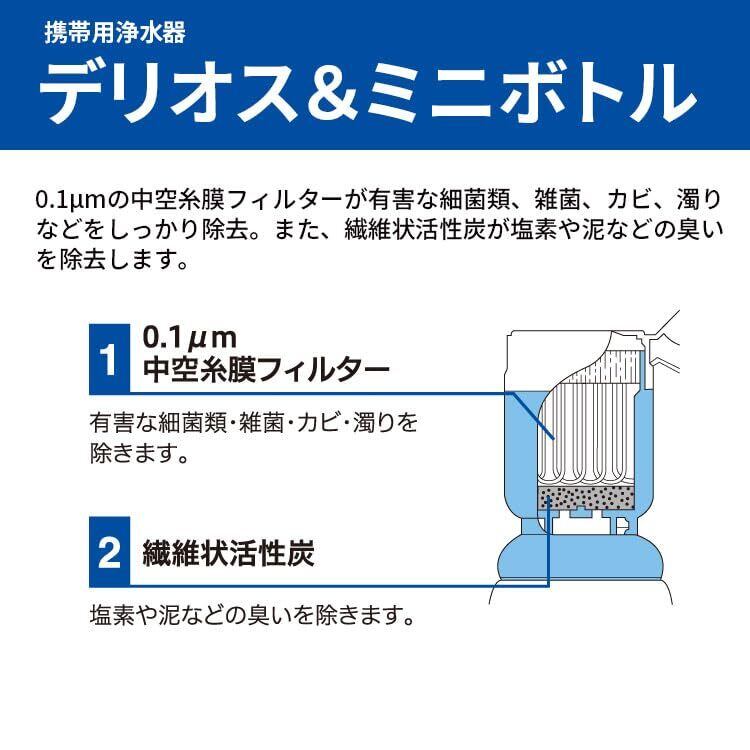 携帯用浄水器
デリオス＆ミニボトル

0.1μmの中空糸膜フィルターが有害な細菌類、雑菌、カビ、濁りなどをしっかり除去。また、繊維状活性炭が塩素や泥などの臭いを除去します。

1 0.1μm
中空糸膜フィルター

有害な細菌類・雑菌・カビ・濁りを除きます。

2 繊維状活性炭

塩素や泥などの臭いを除きます。