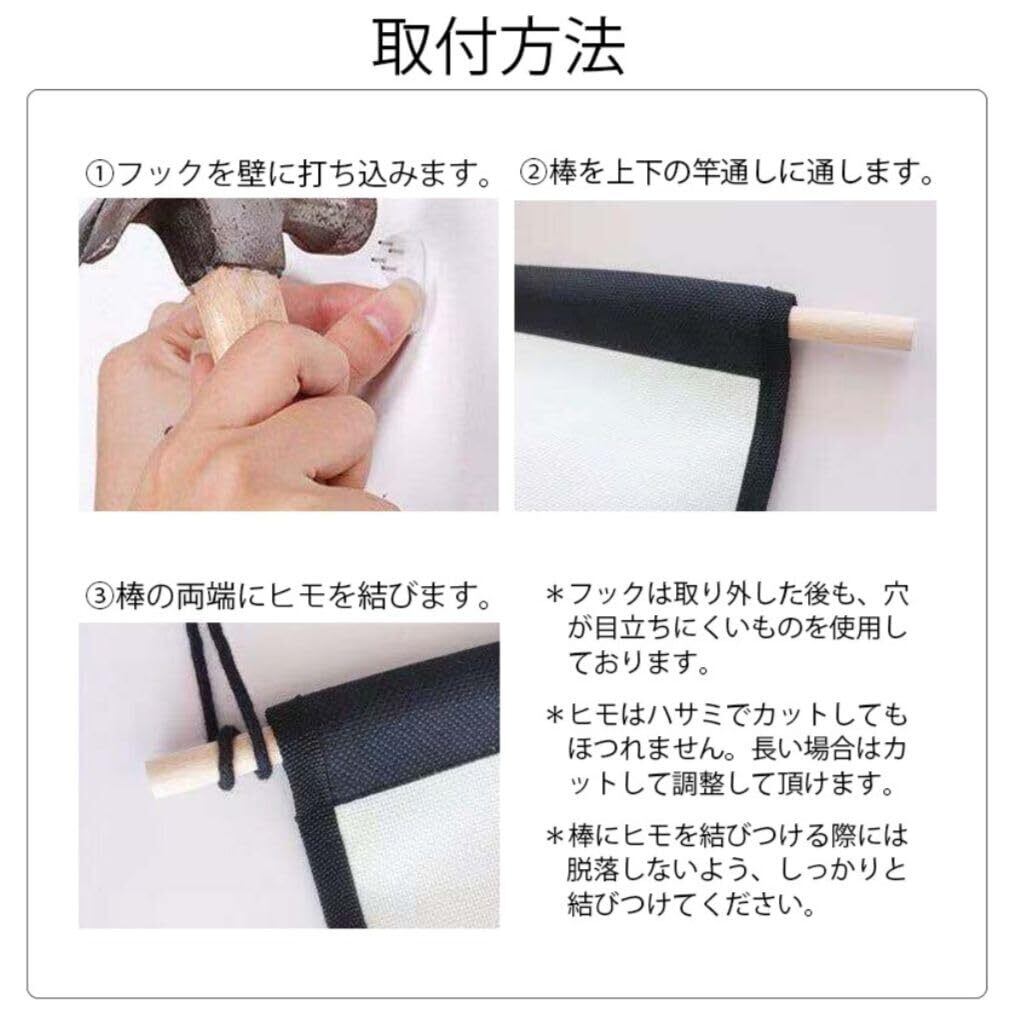 取付方法

①フックを壁に打ち込みます。

②棒を上下の竿通しに通します。

③棒の両端にヒモを結びます。

＊フックは取り外した後も、穴が目立ちにくいものを使用しております。

＊ヒモはハサミでカットしてもほつれません。長い場合はカットして調整して頂けます。

＊棒にヒモを結びつける際には脱落しないよう、しっかりと結びつけてください。