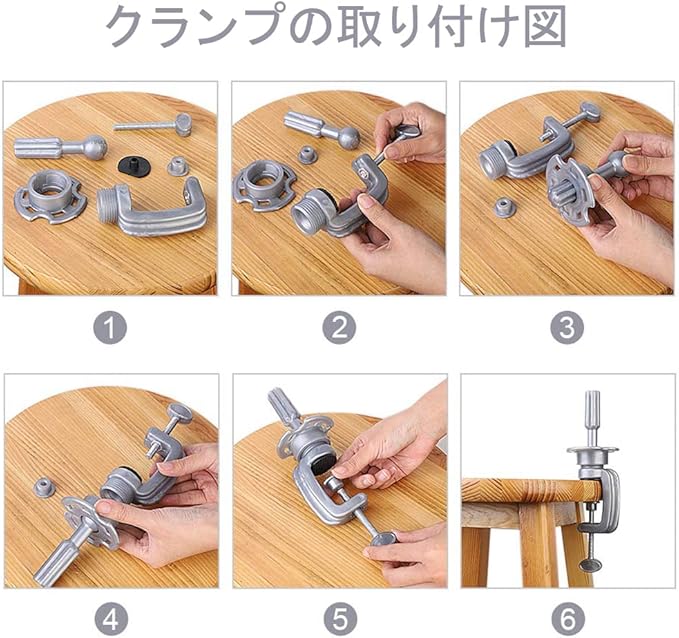 クランプの取り付け図

1

2

3

4

5

6