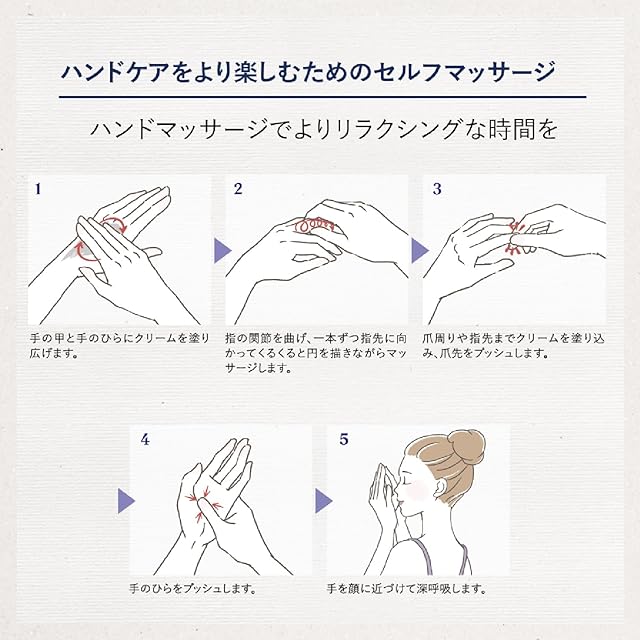 ハンドケアをより楽しむためのセルフマッサージ

ハンドマッサージでよりリラクシングな時間を

1

手の甲と手のひらにクリームを塗り広げます。

2

指の関節を曲げ、一本ずつ指先に向かってくるくると円を描きながらマッサージします。

3

爪周りや指先までクリームを塗り込み、爪先をプッシュします。

4

手のひらをプッシュします。

5

手を顔に近づけて深呼吸します。