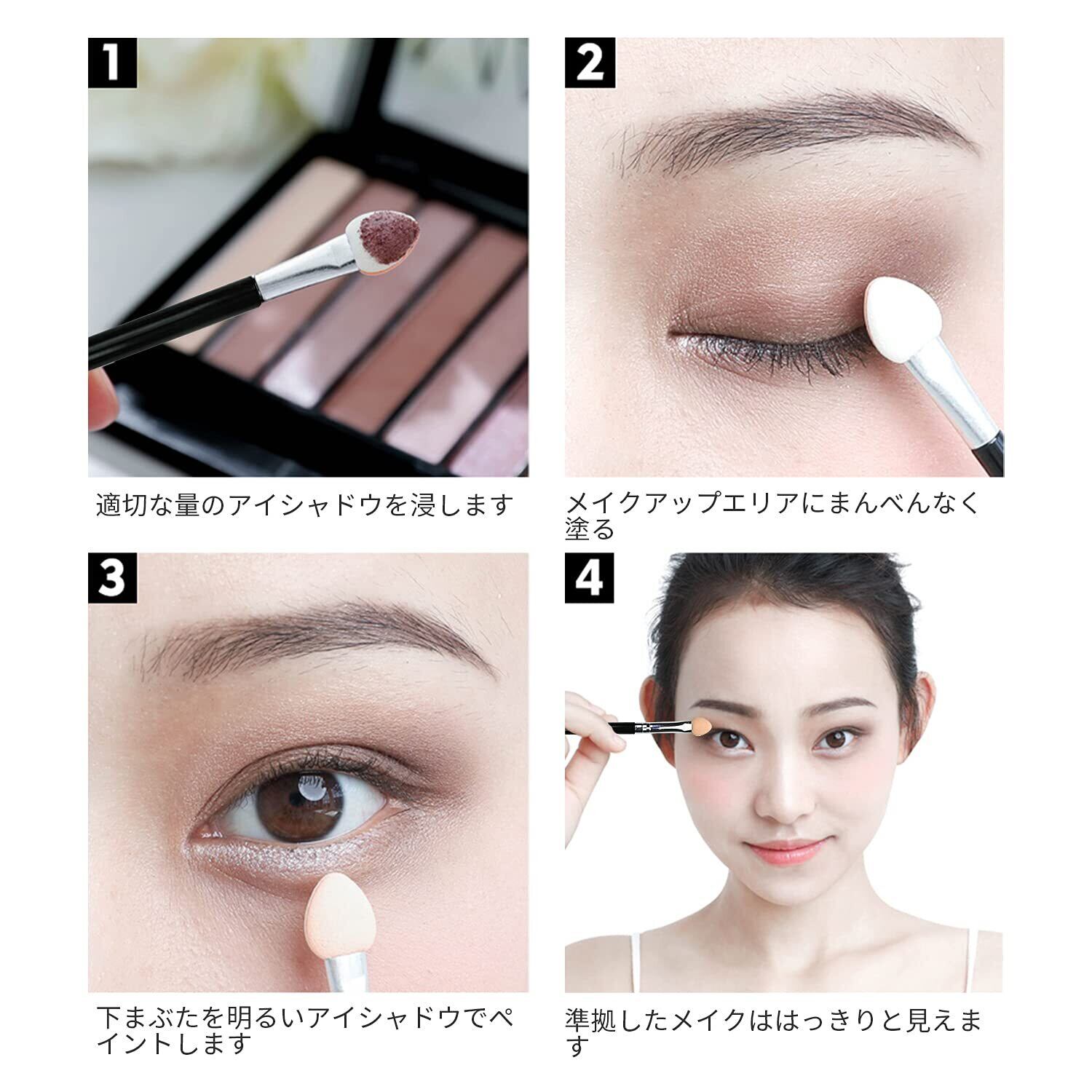 1

適切な量のアイシャドウを浸します

2

メイクアップエリアにまんべんなく塗る

3

下まぶたを明るいアイシャドウでペイントします

4

準拠したメイクははっきりと見えます