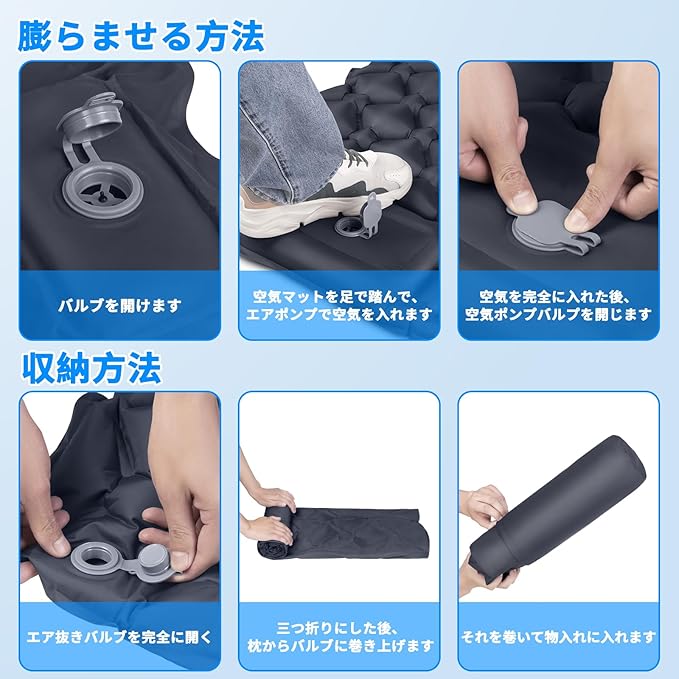 膨らませる方法

バルブを開けます

空気マットを足で踏んで、エアポンプで空気を入れます

空気を完全に入れた後、空気ポンプバルブを閉じます

収納方法

エア抜きバルブを完全に開く

三つ折りにした後、枕からバルブに巻き上げます

それを巻いて物入れに入れます