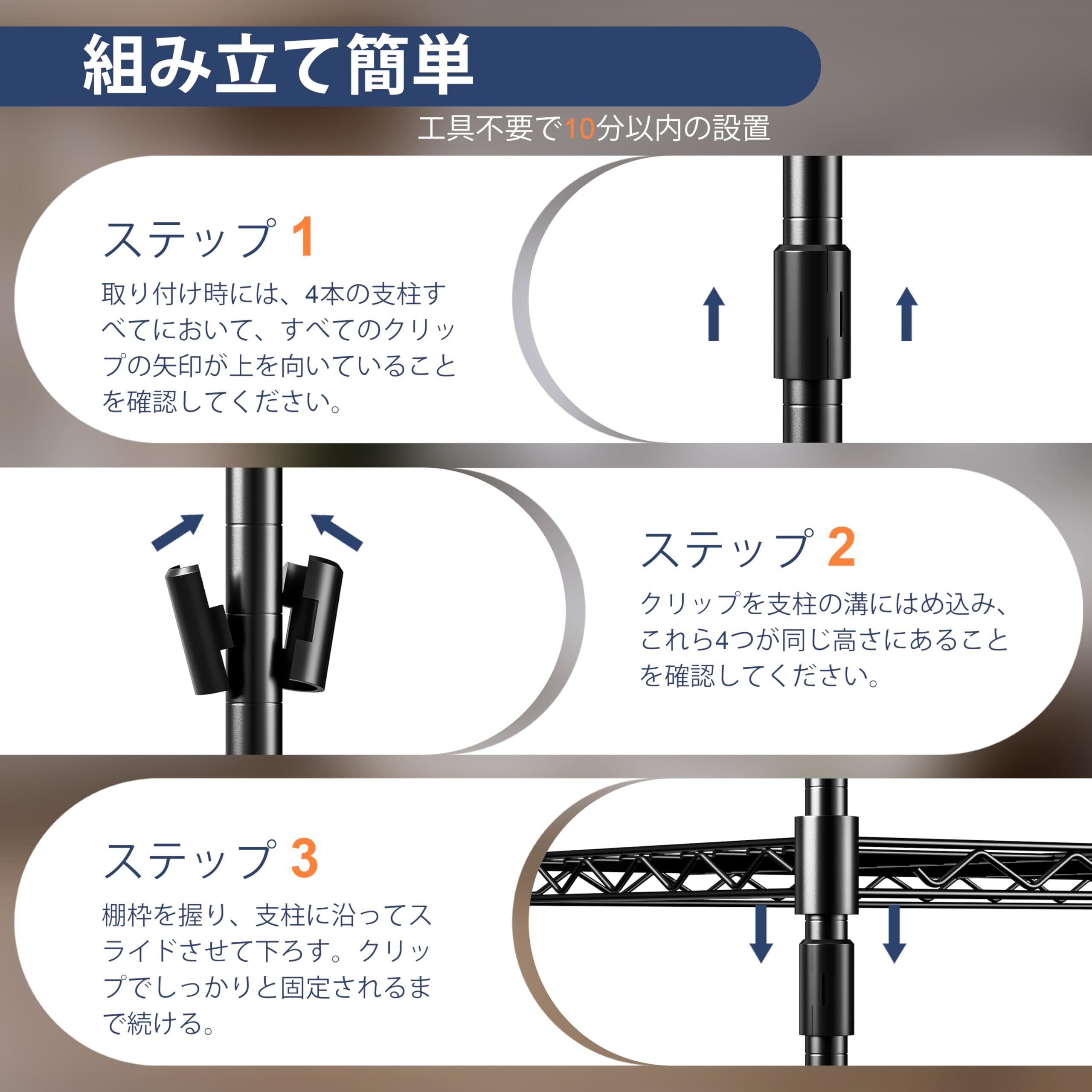 組み立て簡単

工具不要で10分以内の設置

ステップ 1

取り付け時には、4本の支柱すべてにおいて、すべてのクリップの矢印が上を向いていることを確認してください。

ステップ 2

クリップを支柱の溝にはめ込み、これら4つが同じ高さにあることを確認してください。

ステップ 3

棚枠を握り、支柱に沿ってスライドさせて下ろす。クリップでしっかりと固定されるまで続ける。