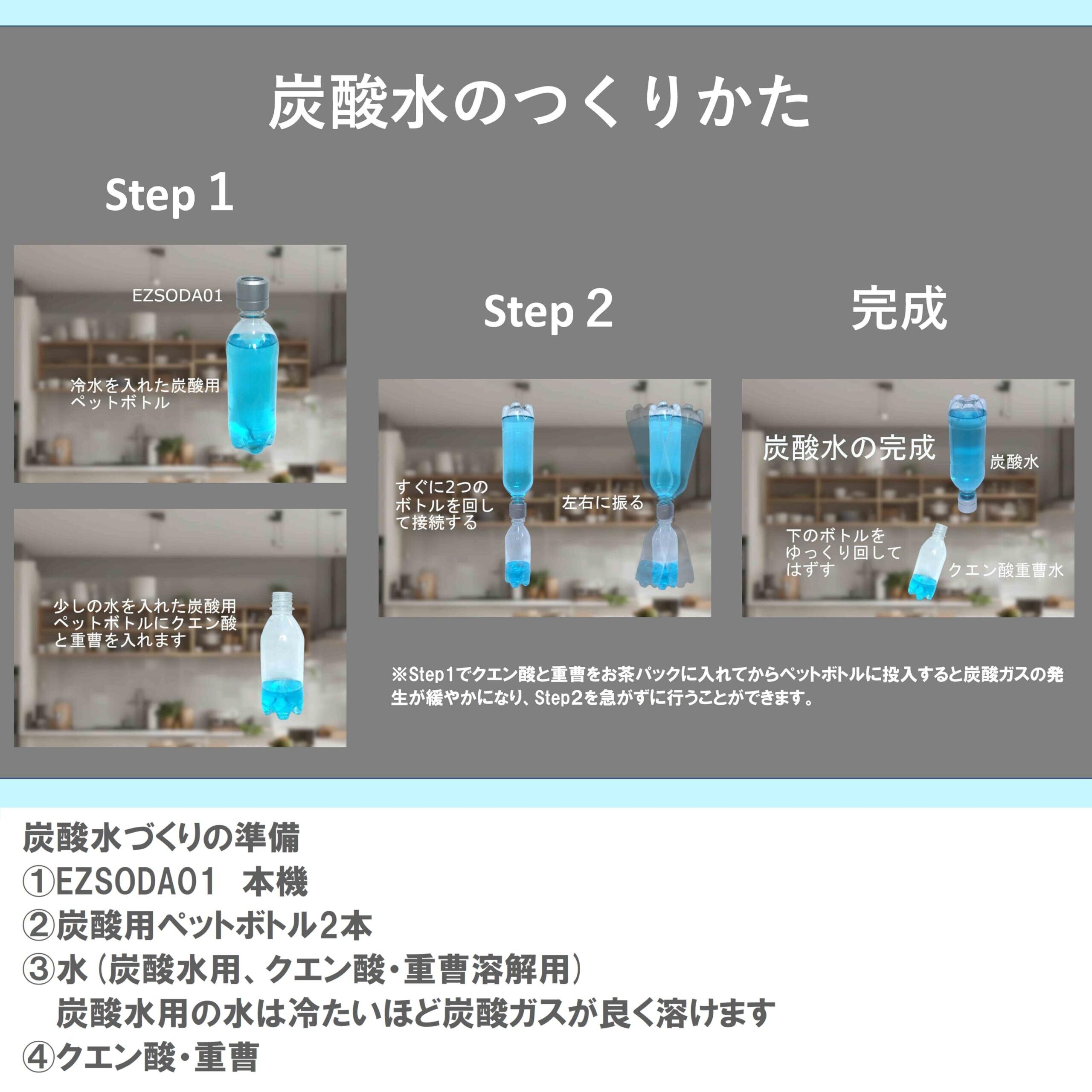 炭酸水のつくりかた

Step 1

EZSODA01

冷水を入れた炭酸用ペットボトル

少しの水を入れた炭酸用ペットボトルにクエン酸と重曹を入れます

Step 2

すぐに2つのボトルを回して接続する

左右に振る

完成

炭酸水の完成

炭酸水

下のボトルをゆっくり回してはずす

クエン酸重曹水

※Step1でクエン酸と重曹をお茶パックに入れてからペットボトルに投入すると炭酸ガスの発生が緩やかになり、Step2を急がずに行うことができます。

炭酸水づくりの準備
①EZSODA01　本機
②炭酸用ペットボトル2本
③水（炭酸水用、クエン酸・重曹溶解用）
　炭酸水用の水は冷たいほど炭酸ガスが良く溶けます
④クエン酸・重曹